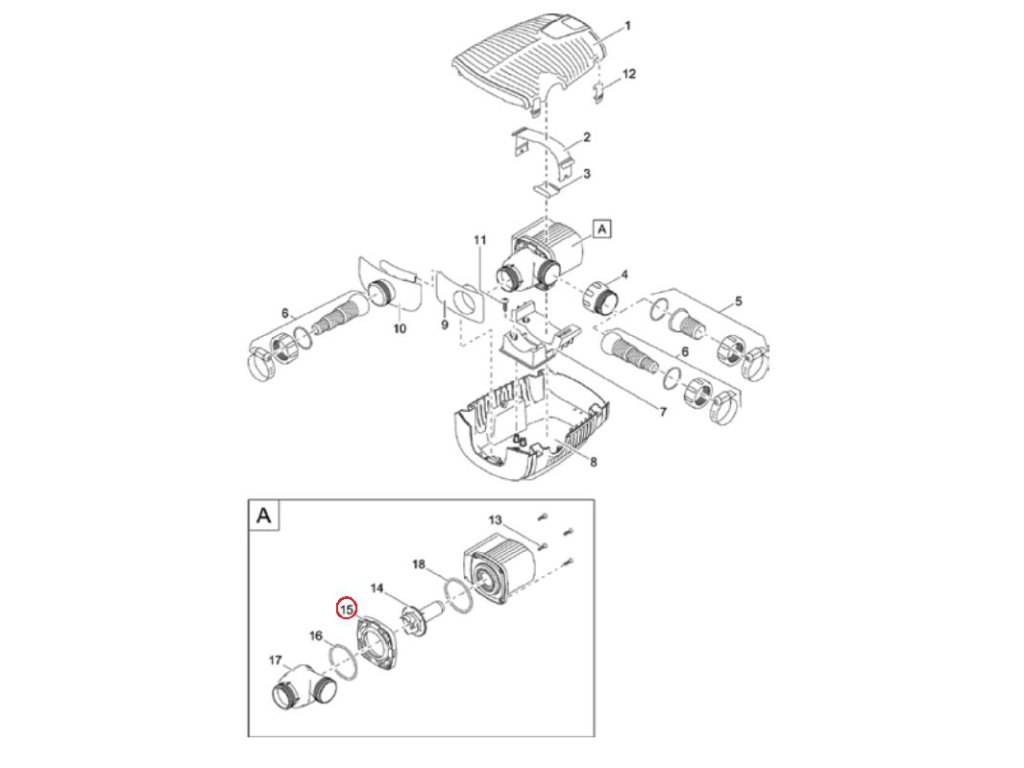 1
12
2
3
A
11
4
5
6
10
9
6
7
8
A
13
18
14
15
16
17