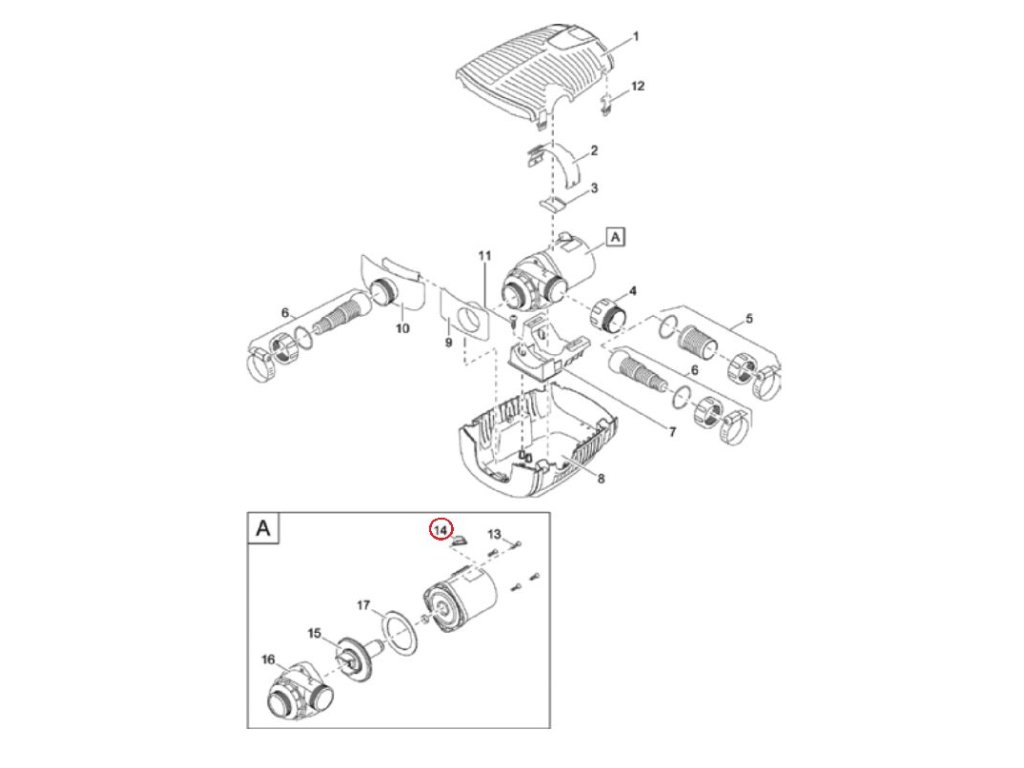 1
12
2
3
A
11
4
5
6
10
9
6
7
8
A
14
13
17
15
16