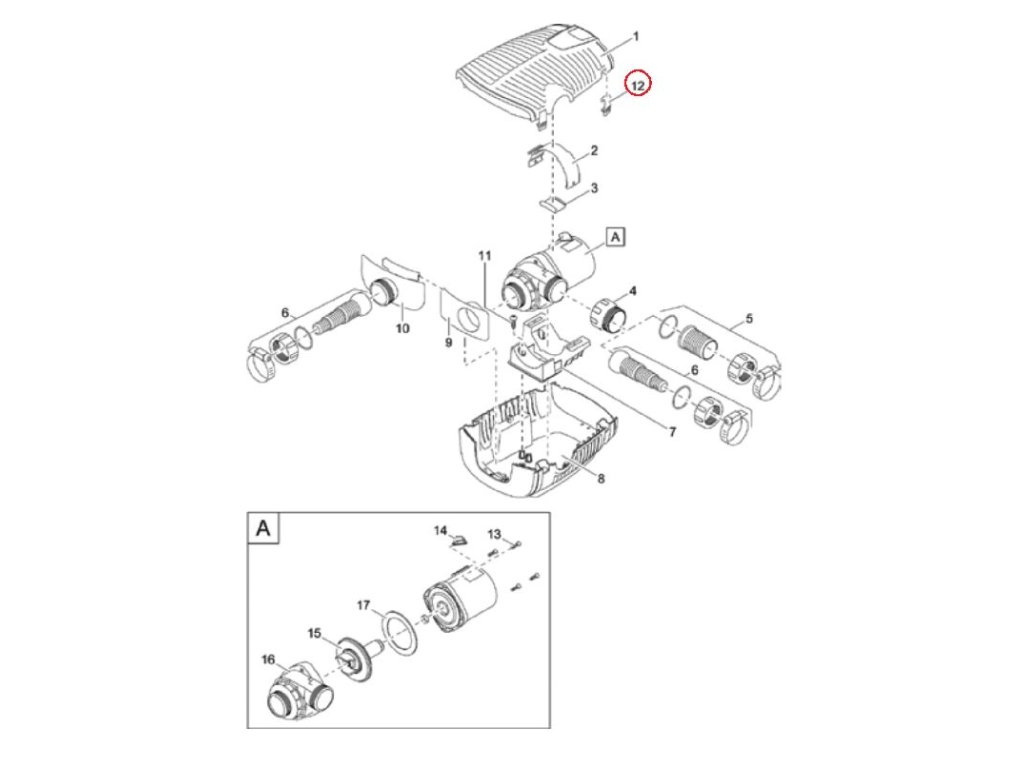 1
12
2
3
A
11
4
5
6
10
9
6
7
8
A
14
13
17
15
16