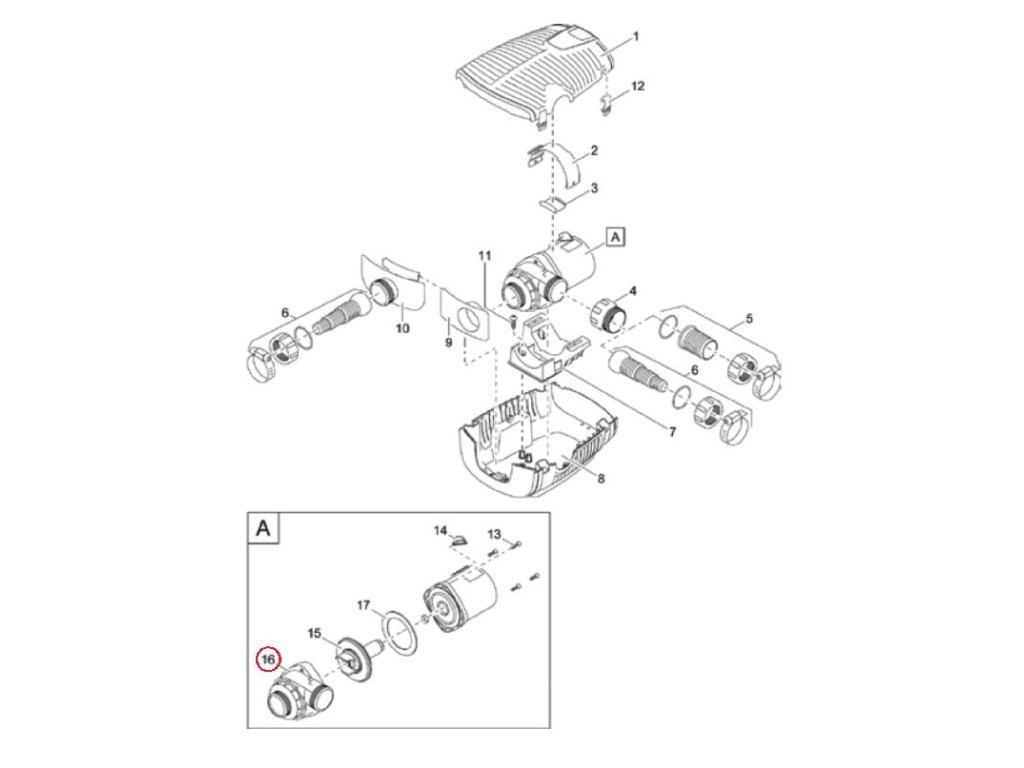 1
12
2
3
A
11
4
5
6
10
9
6
7
8

A
14
13
17
15
16