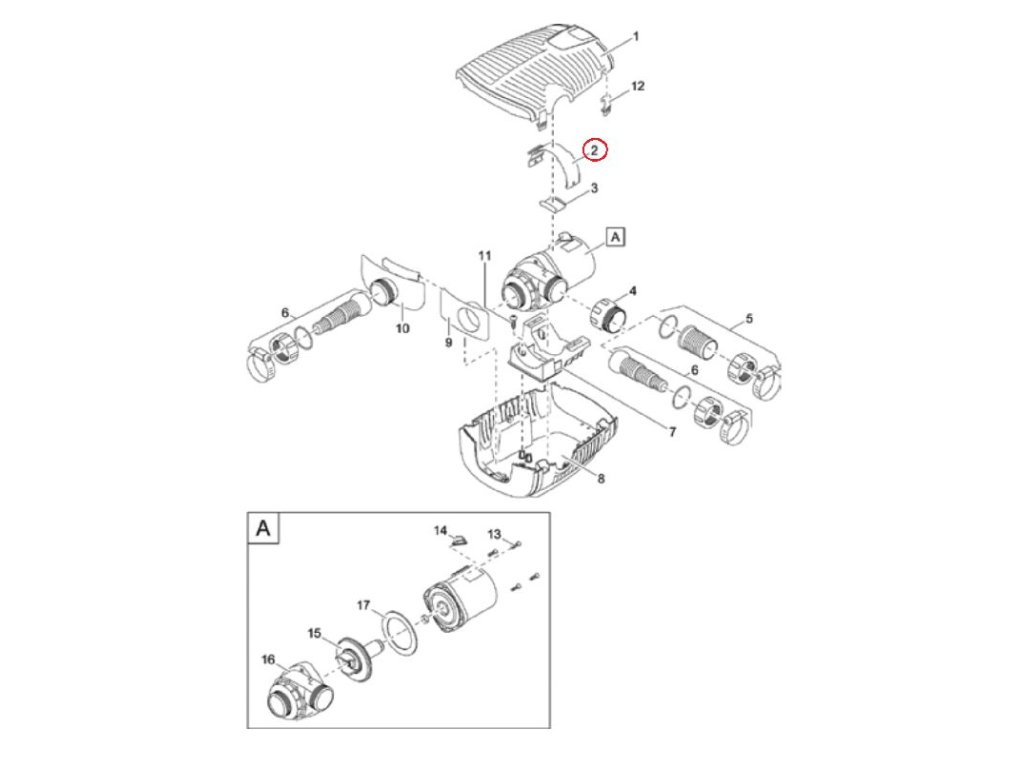 1
12
2
3
A
11
4
5
6
10
9
6
7
8
A
14
13
17
15
16