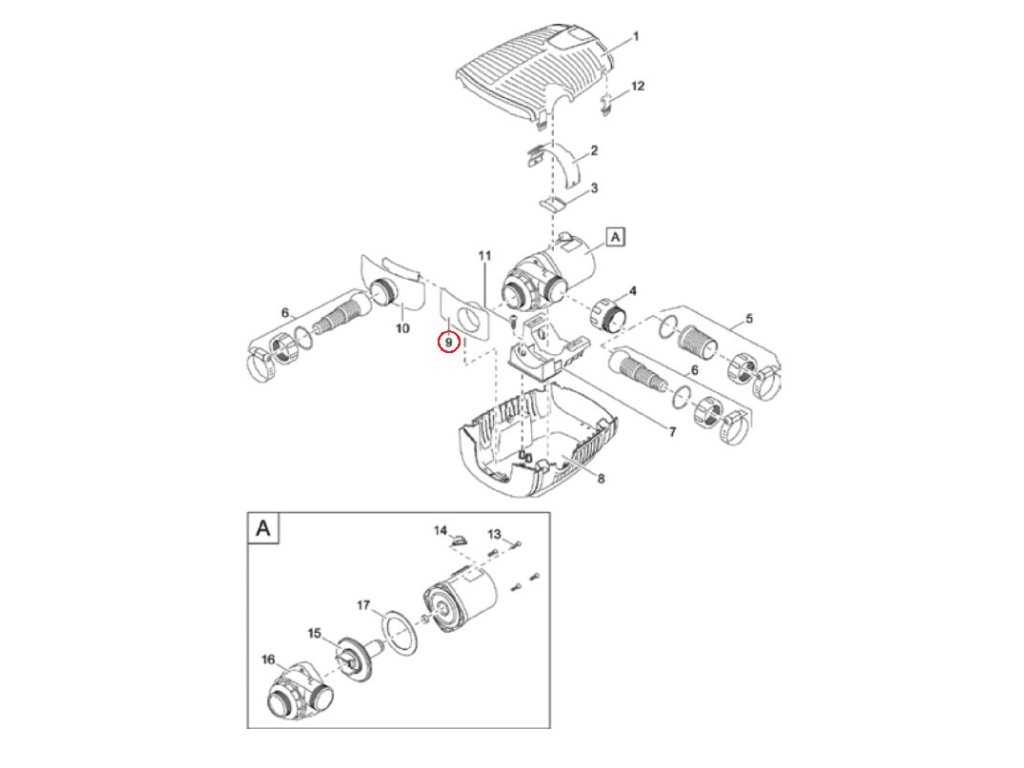 1
12
2
3
A
11
4
5
6
10
9
6
7
8
A
14
13
17
15
16