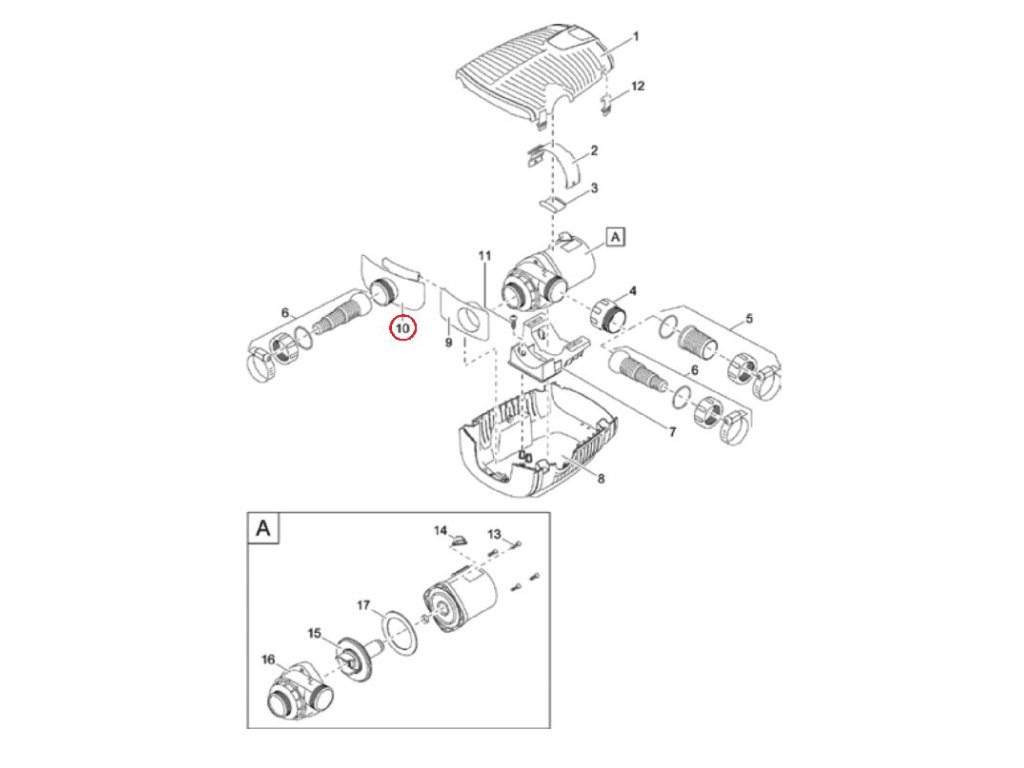 1
12
2
3
A
11
4
5
6
10
9
6
7
8
A
14
13
17
15
16