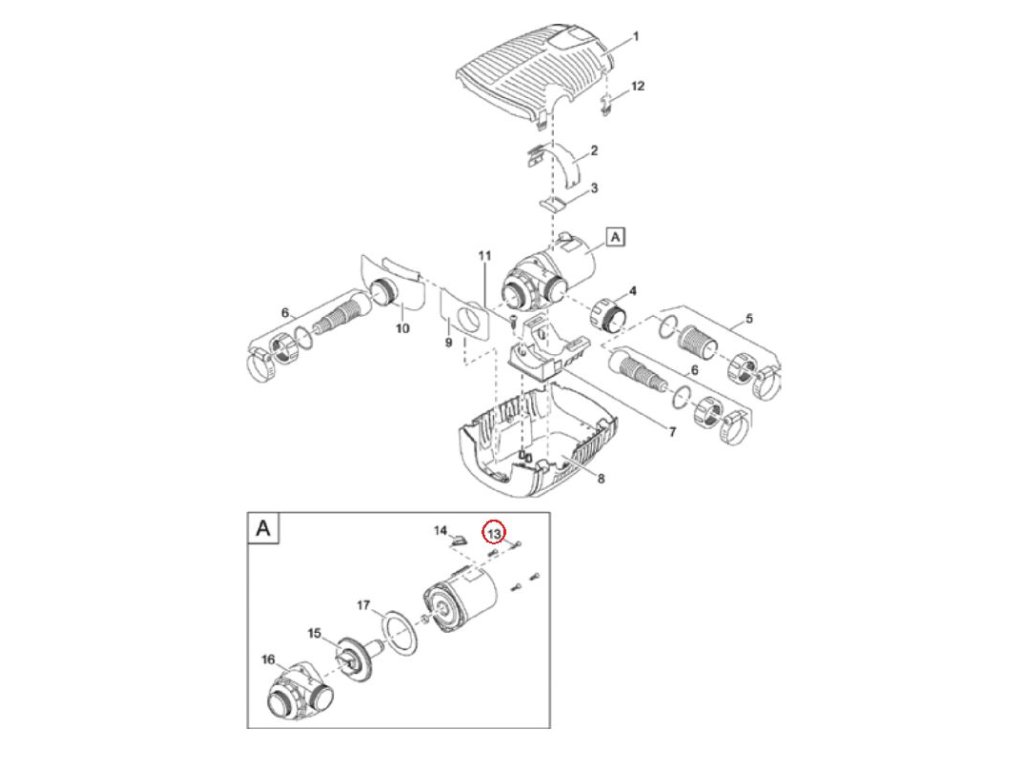 1
12
2
3
A
11
4
5
6
10
9
6
7
8
A
14
13
17
15
16