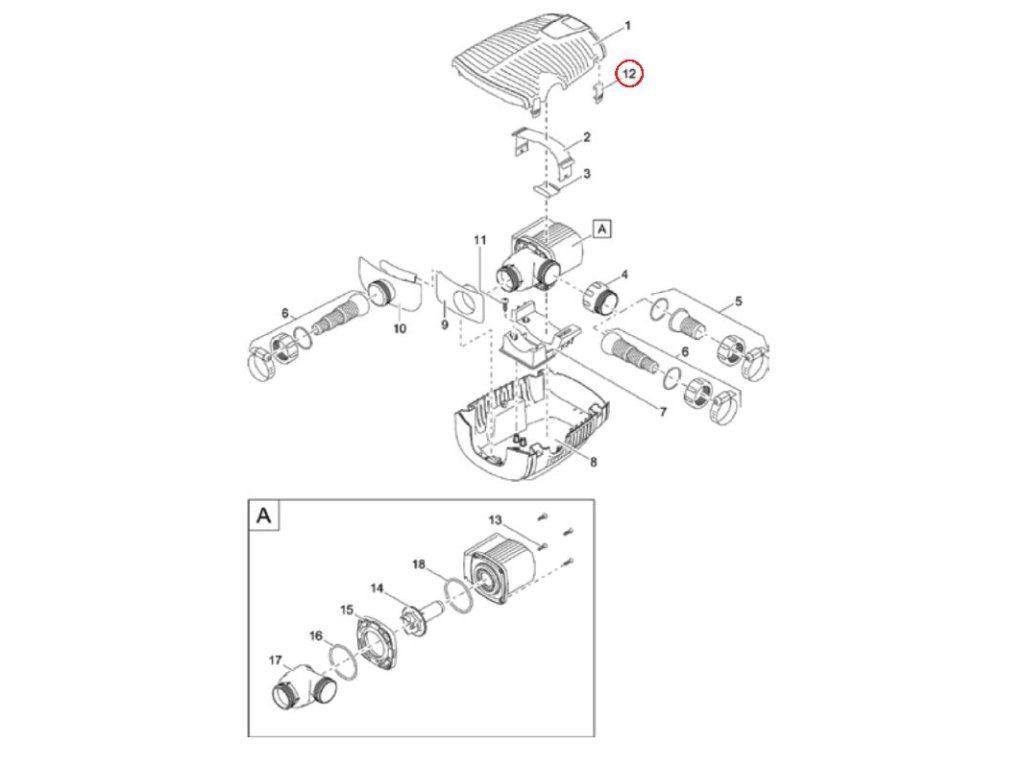 1
12
2
3
A
11
4
5
6
10
9
6
7
8
A
13
18
14
15
16
17