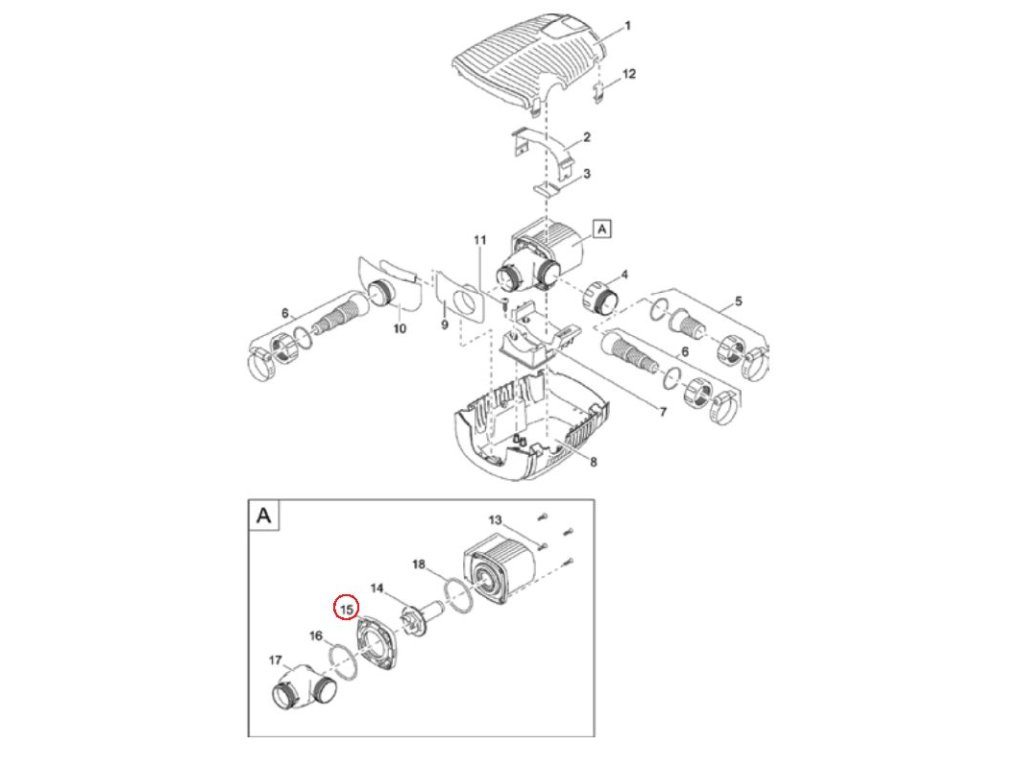 1
12
2
3
A
11
4
5
6
10
9
6
7
8

A
13
18
14
15
16
17