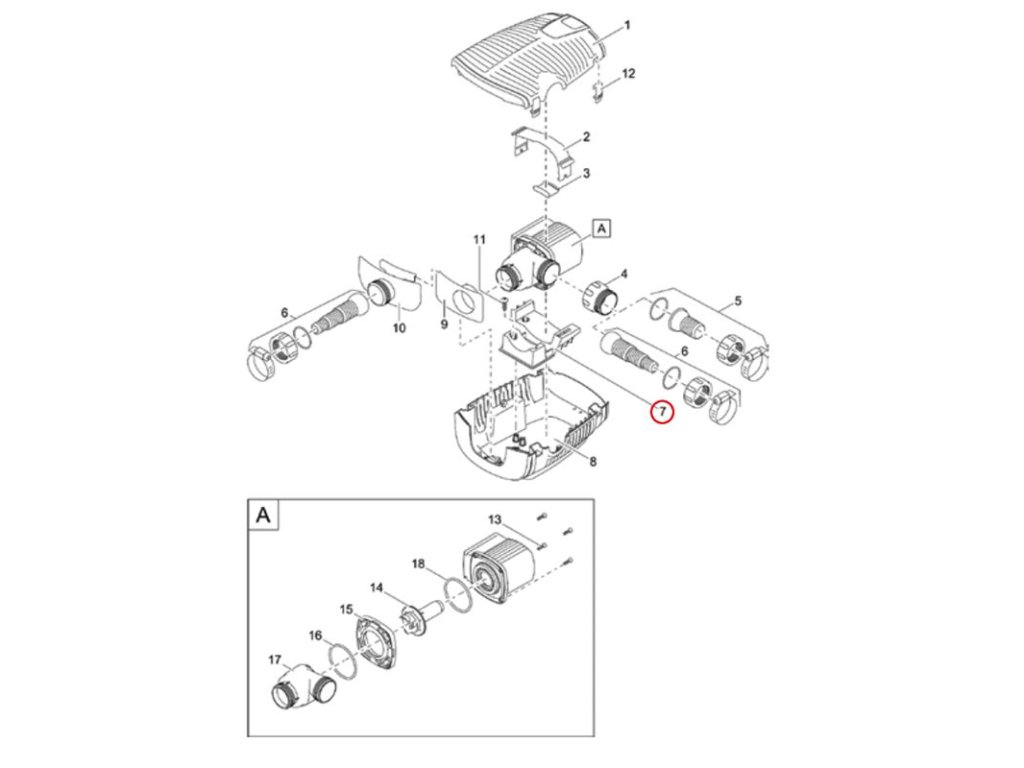 1
12
2
3
A
11
4
5
6
10
9
6
7
8

A
13
18
14
15
16
17