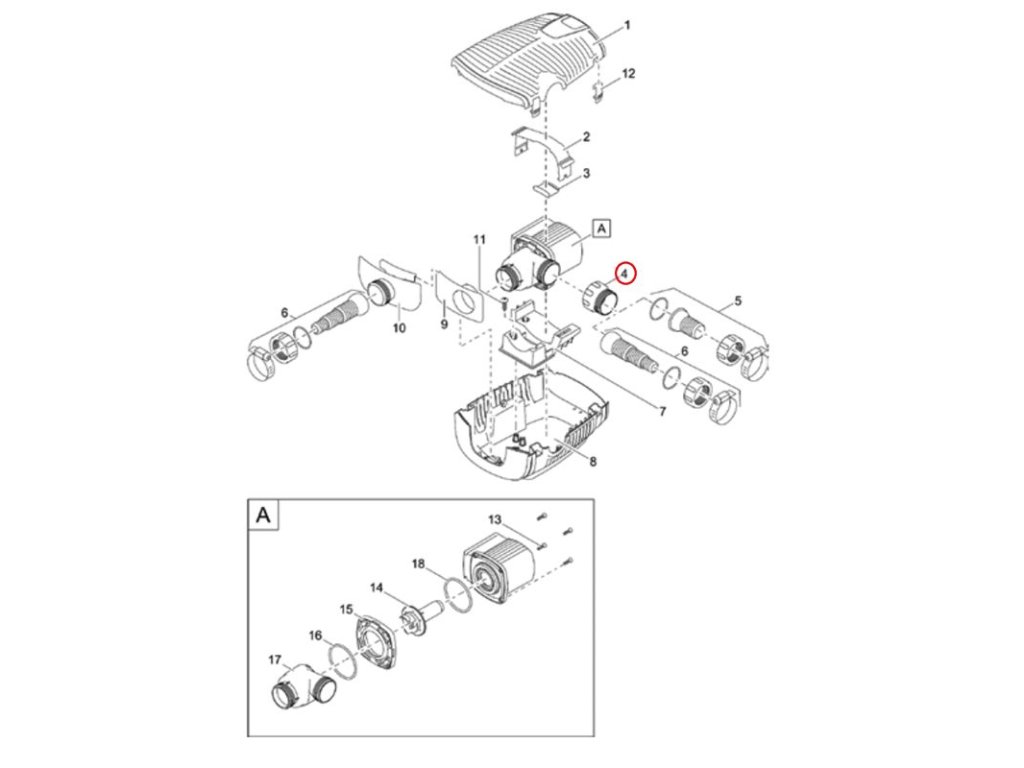 1
12
2
3
A
11
4
5
6
10
9
6
7
8
A
13
18
14
15
16
17