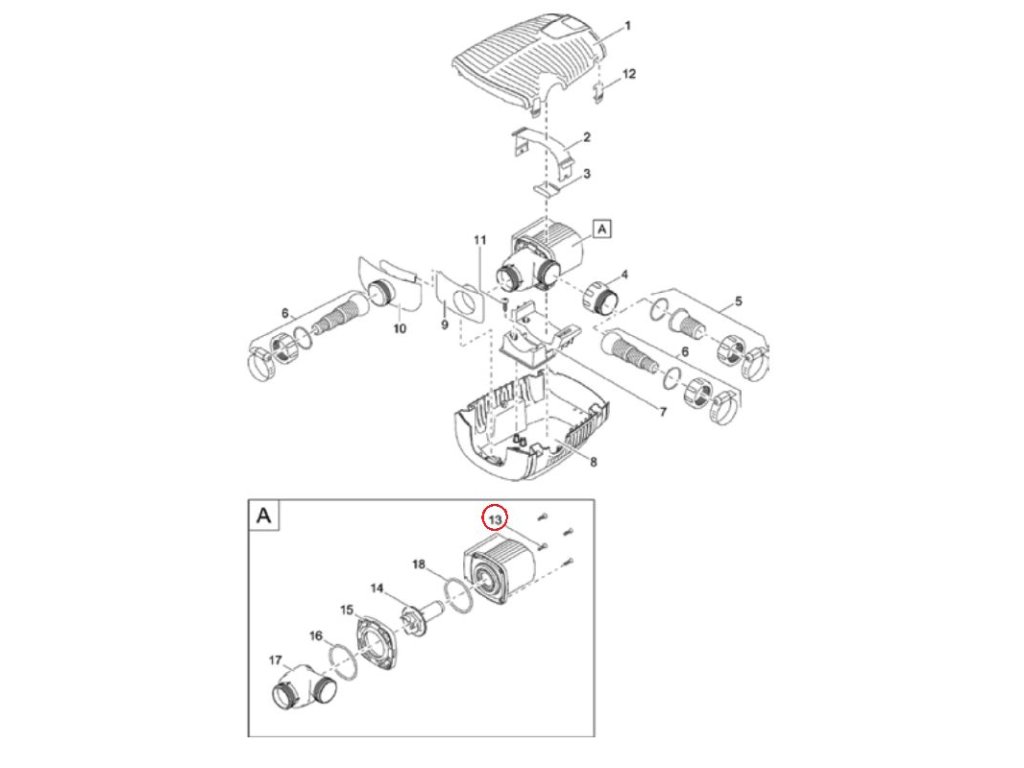 1
12
2
3
A
11
4
5
6
10
9
6
7
8
A
13
18
14
15
16
17