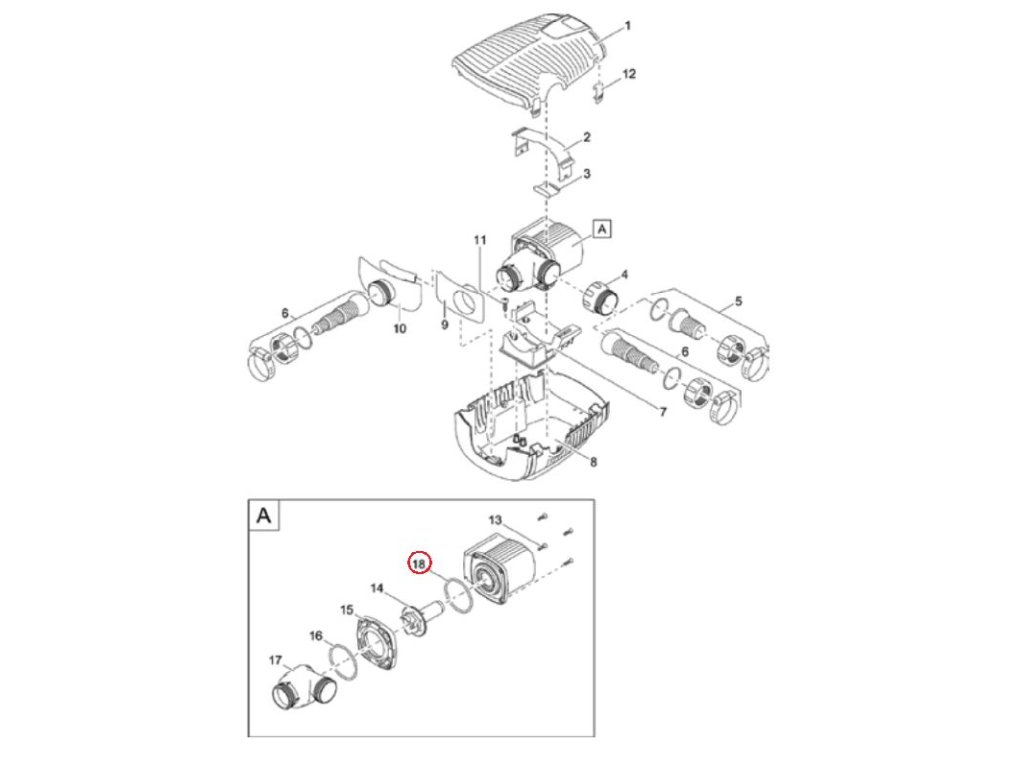 1
12
2
3
A
11
4
5
6
10
9
6
7
8
A
13
18
14
15
16
17