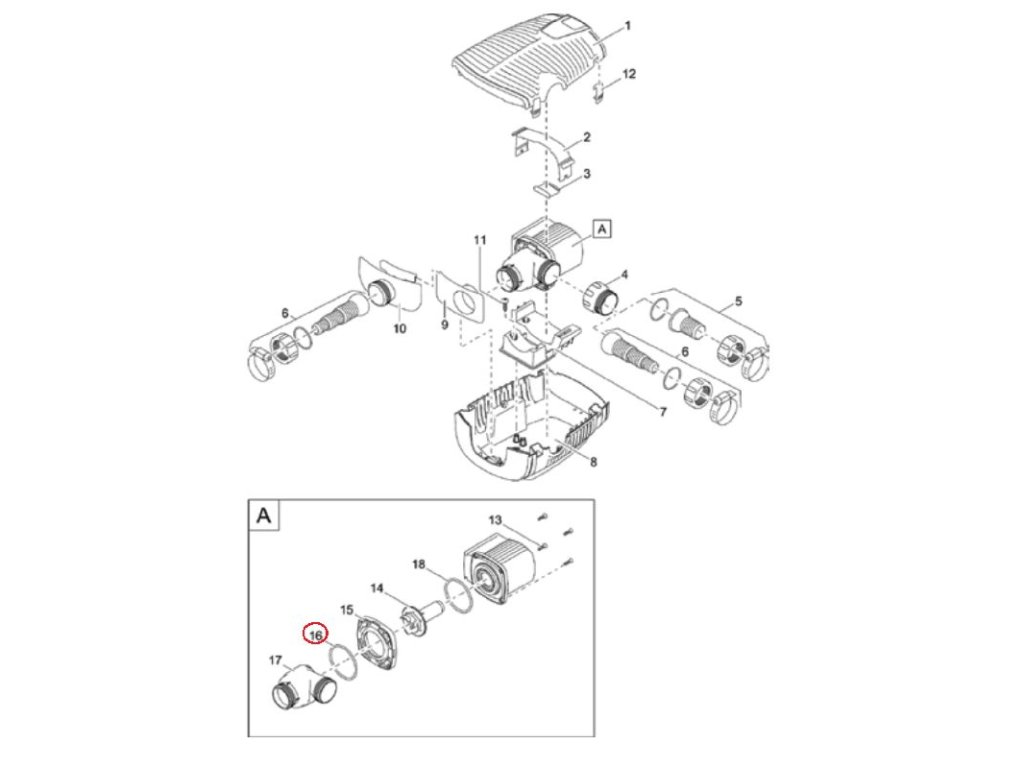 1
12
2
3
A
11
4
5
6
10
9
6
7
8
A
13
18
14
15
16
17