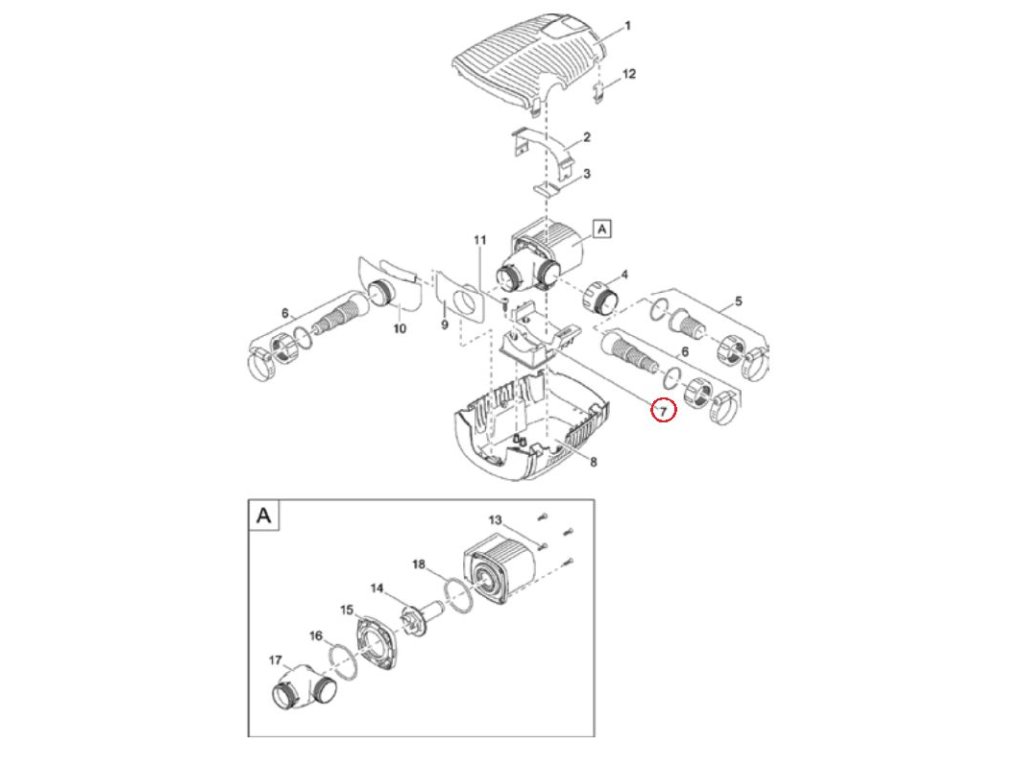 1
12
2
3
A
11
4
5
6
10
9
6
7
8

A
13
18
14
15
16
17