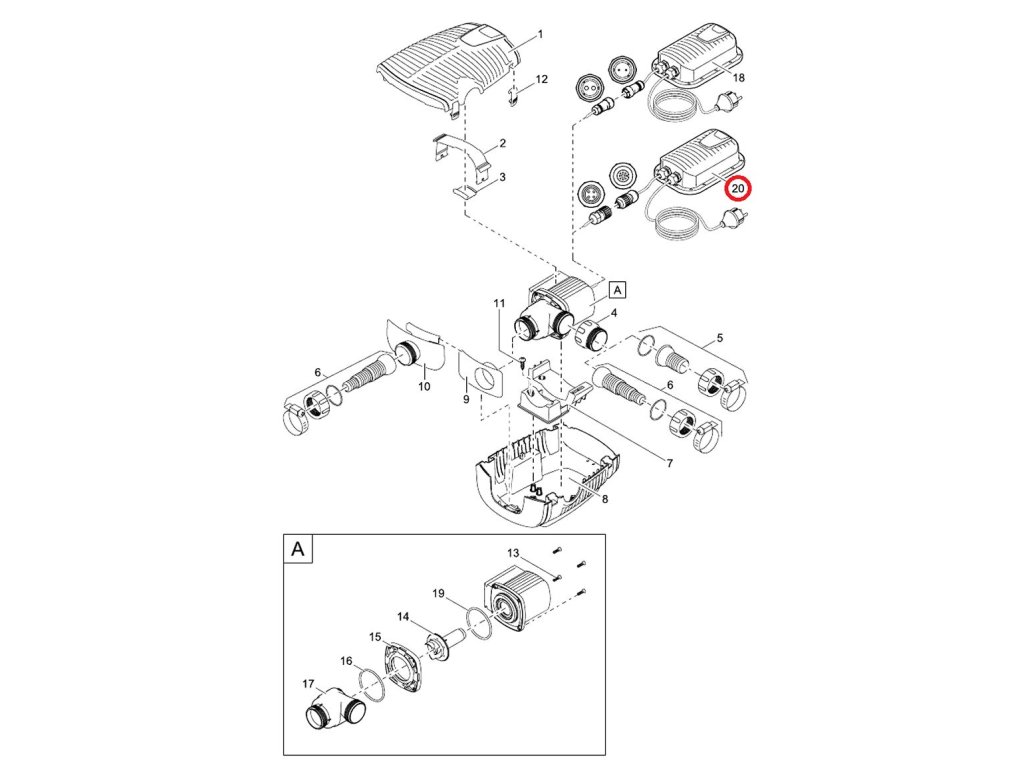 1
12
18
2
3
20
A
11
4
5
6
10
9
6
7
8
A
13
19
14
15
16
17