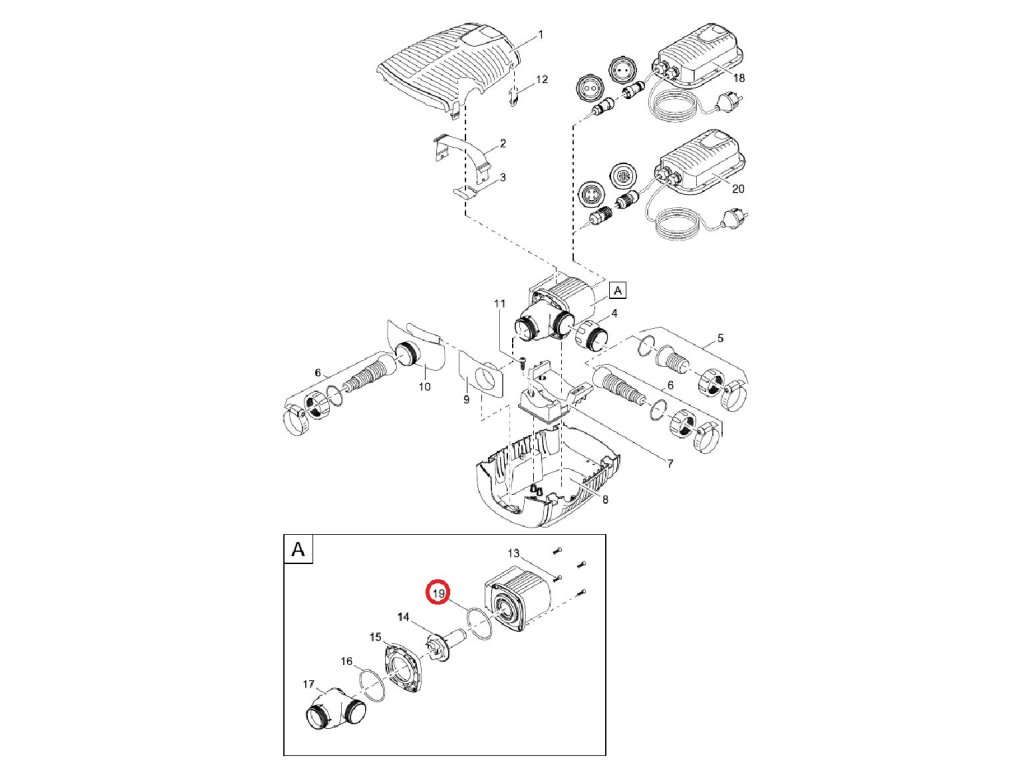 1
12
18
2
3
20
A
11
4
5
6
10
9
6
7
8
A
13
19
14
15
16
17