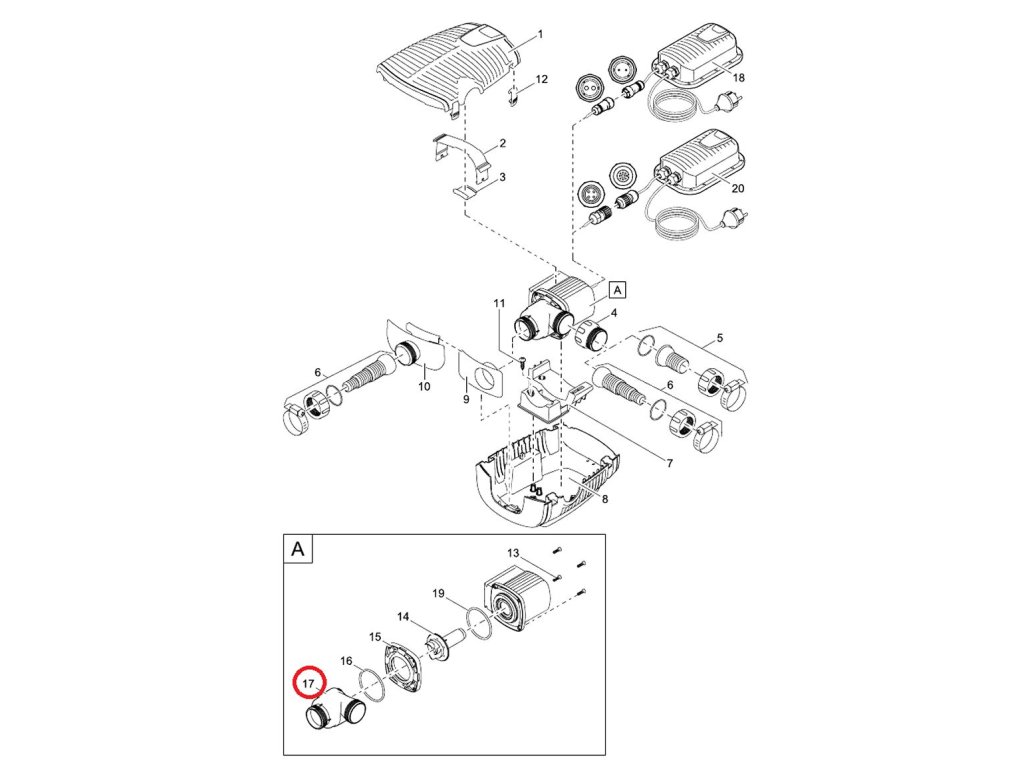 1
12
18
2
3
20
A
11
4
5
6
10
9
6
7
8
A
13
19
14
15
16
17