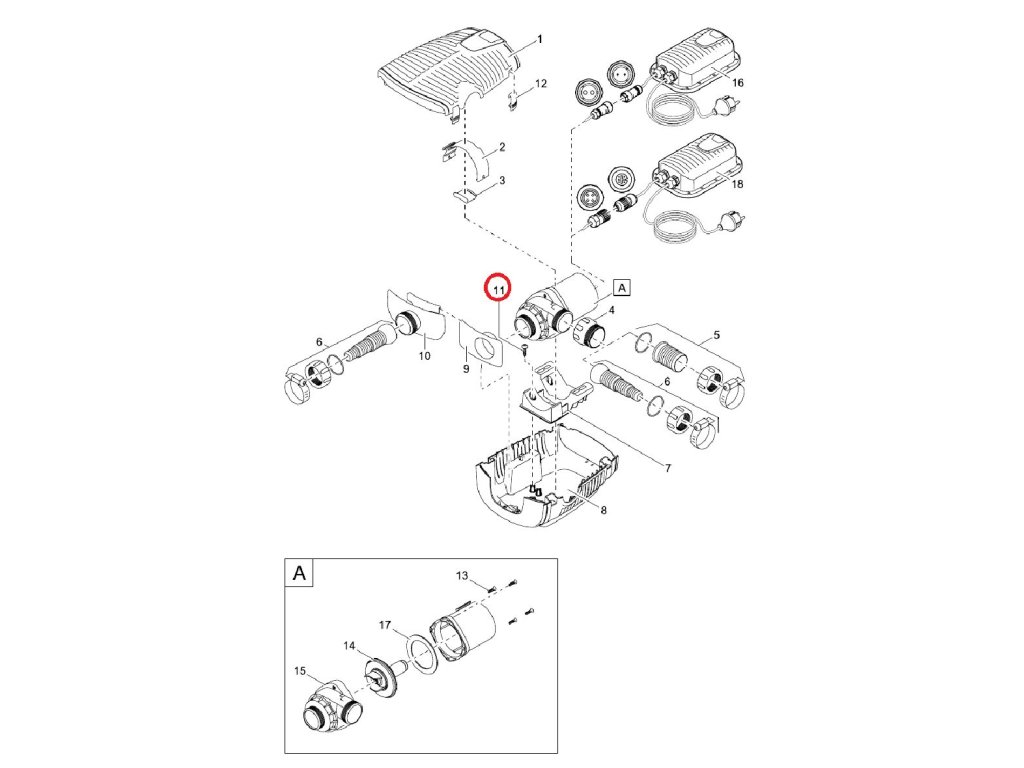 1
12
16
2
3
18
11
A
4
5
6
10
9
6
7
8
A
13
17
14
15