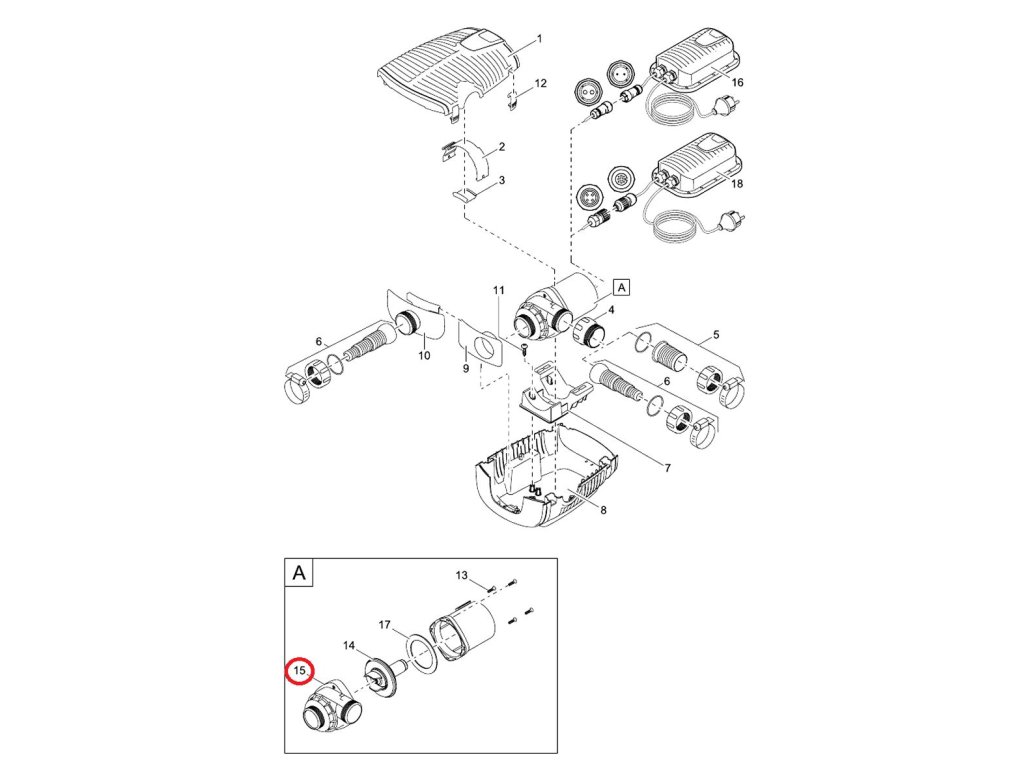 1
12
16
2
3
18
A
11
4
5
6
10
9
6
7
8
A
13
17
14
15