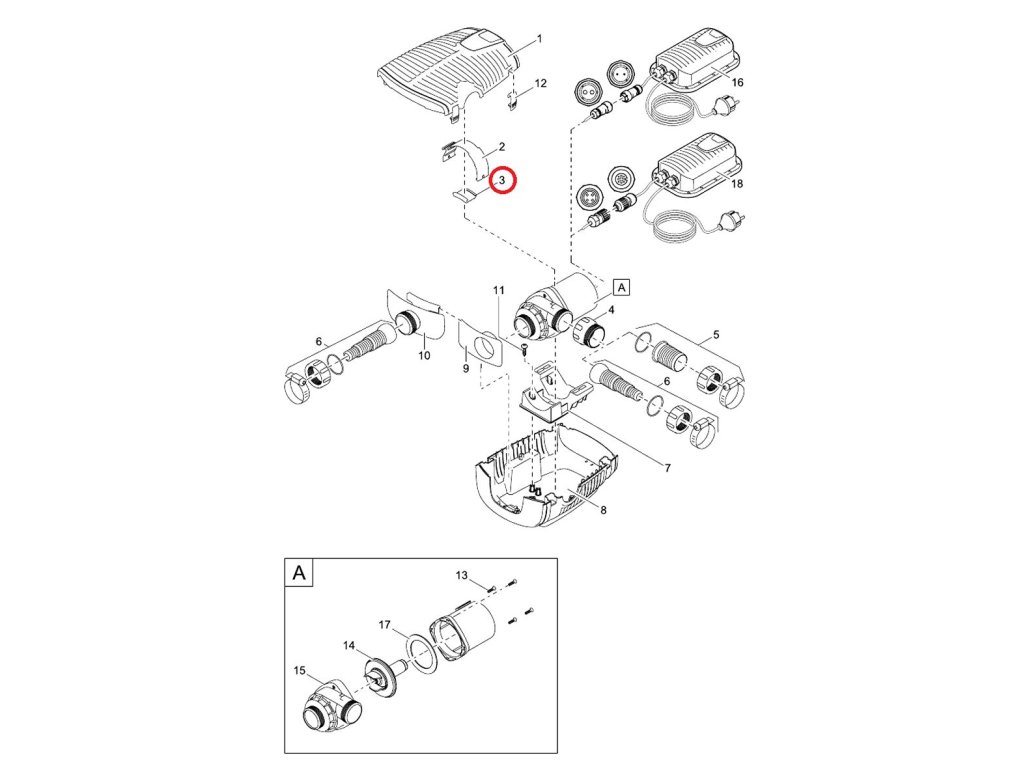 1
12
16
2
3
18
A
11
4
5
6
10
9
6
7
8
A
13
17
14
15