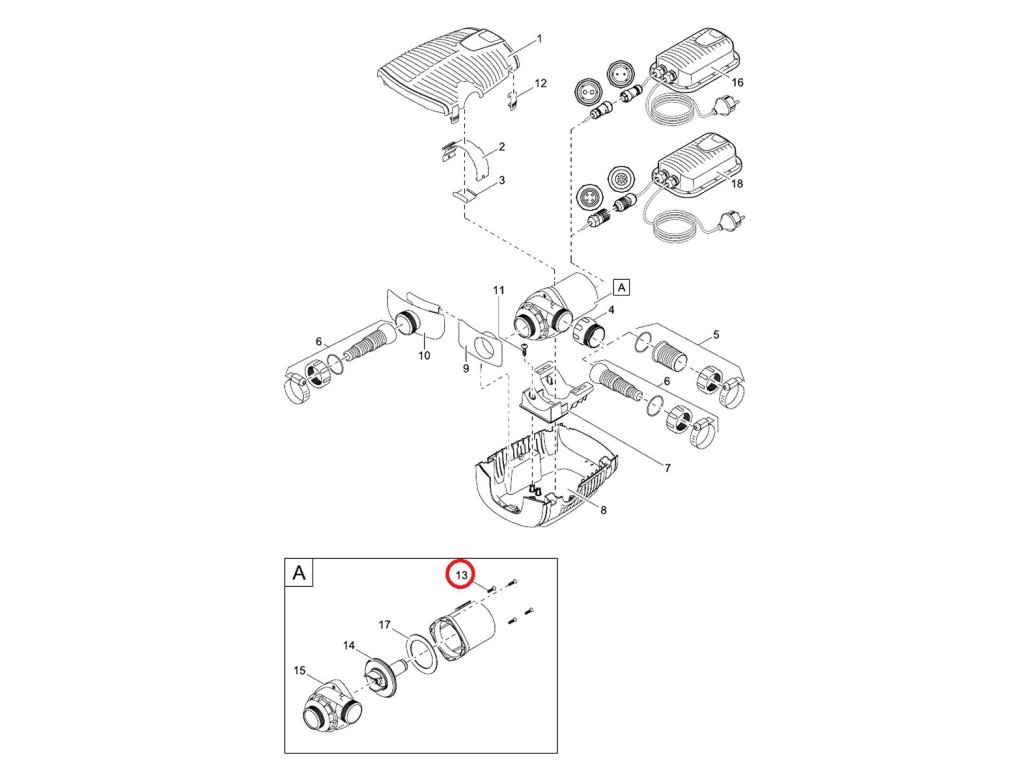 1
12
16
2
3
18
A
11
4
5
6
10
9
6
7
8
A
13
17
14
15