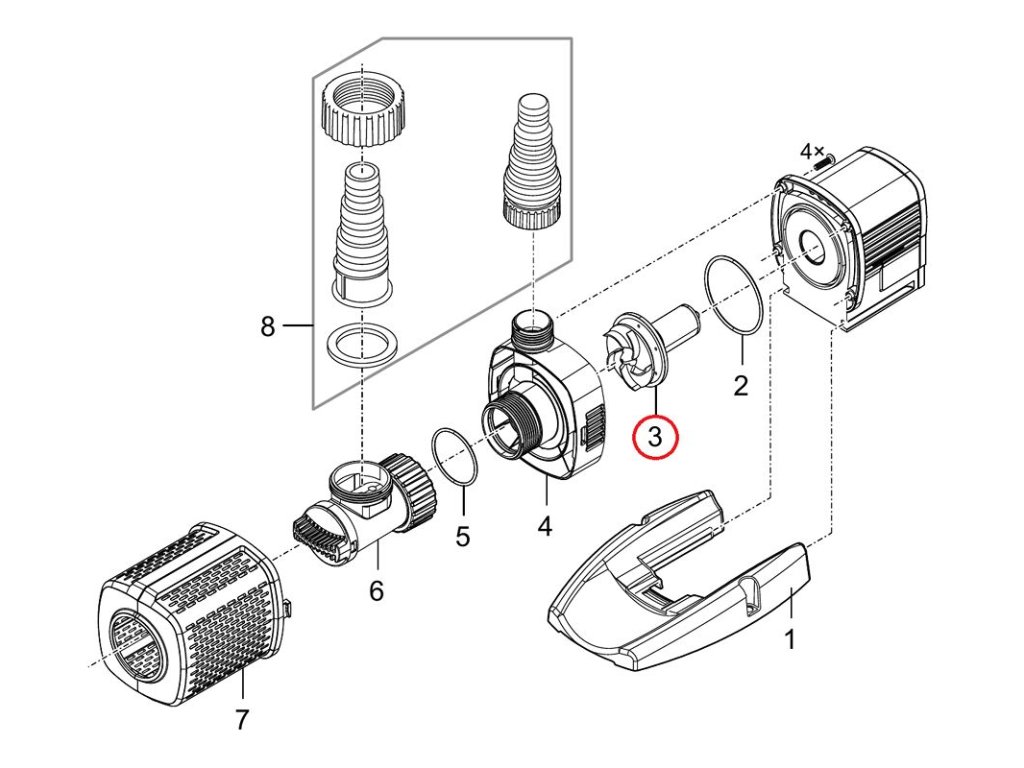 4×
8
2
3
5
4
6
1
7