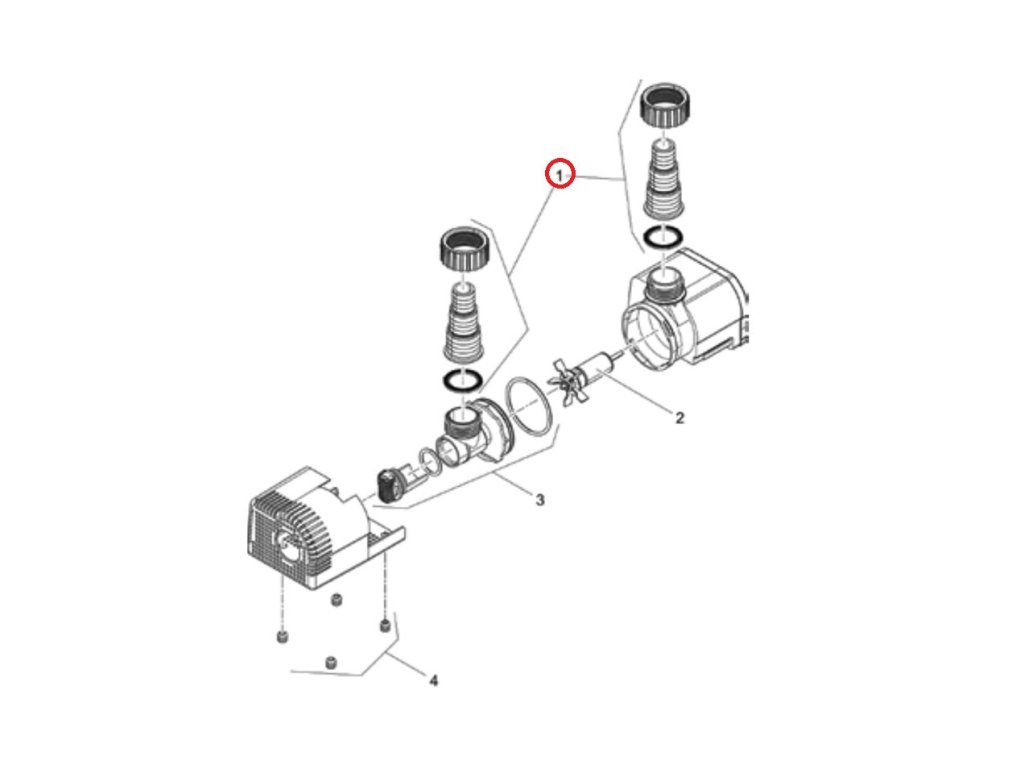 1
2
3
4