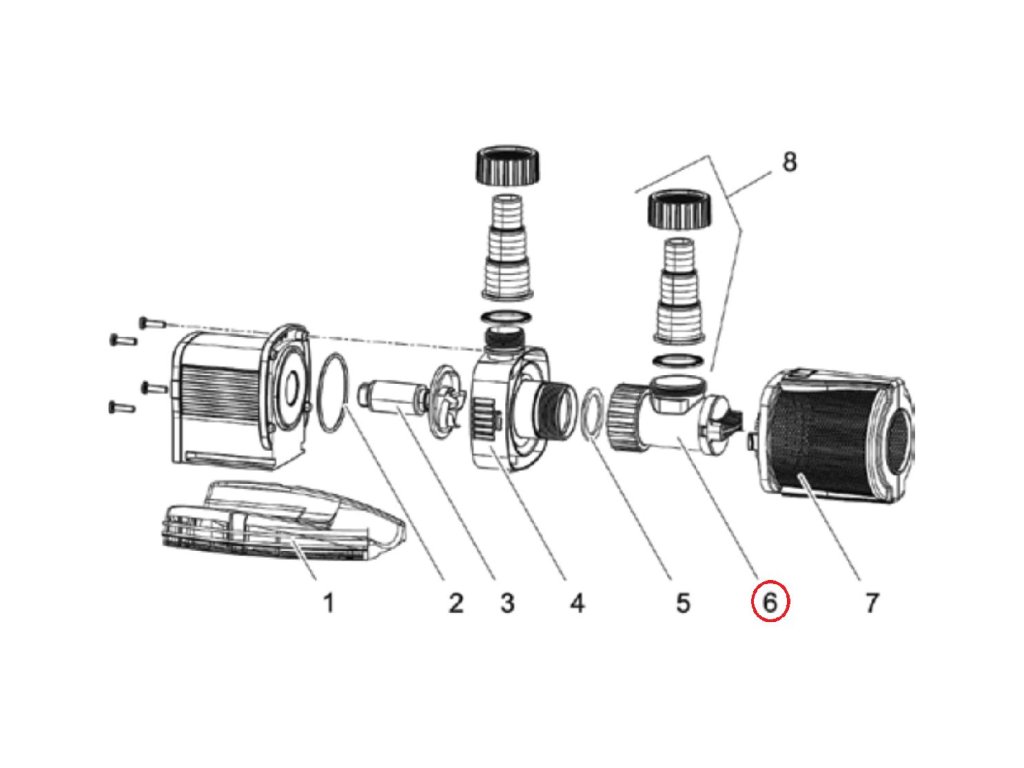 8

1 2 3 4 5 6 7