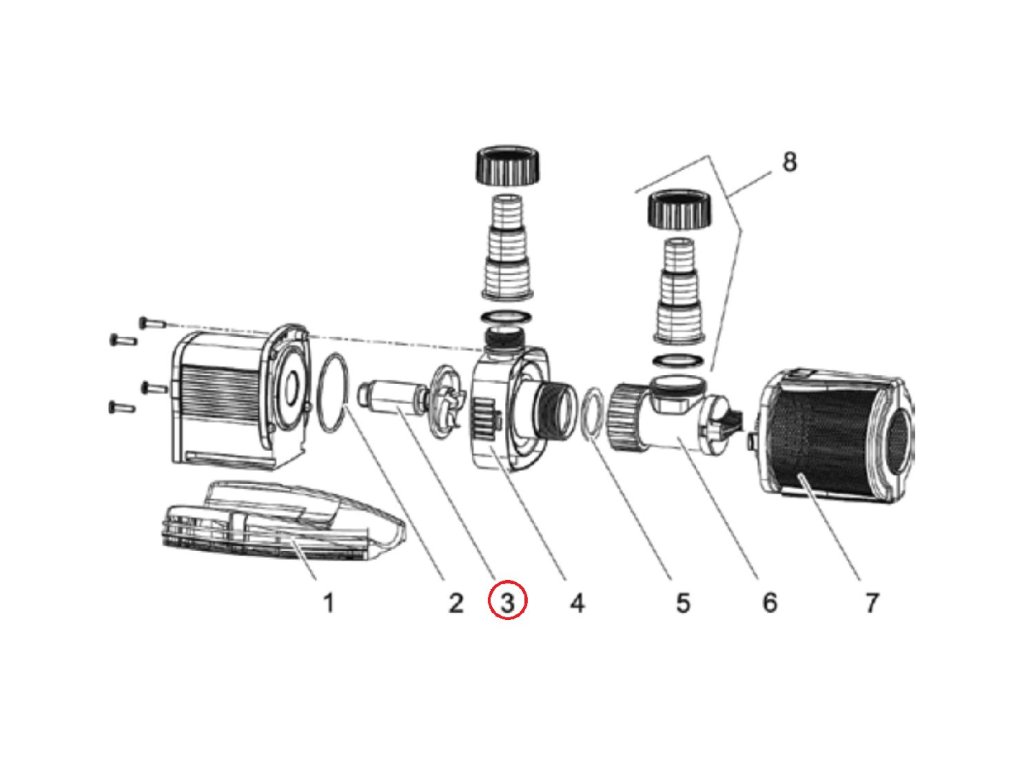 8
1
2
3
4
5
6
7