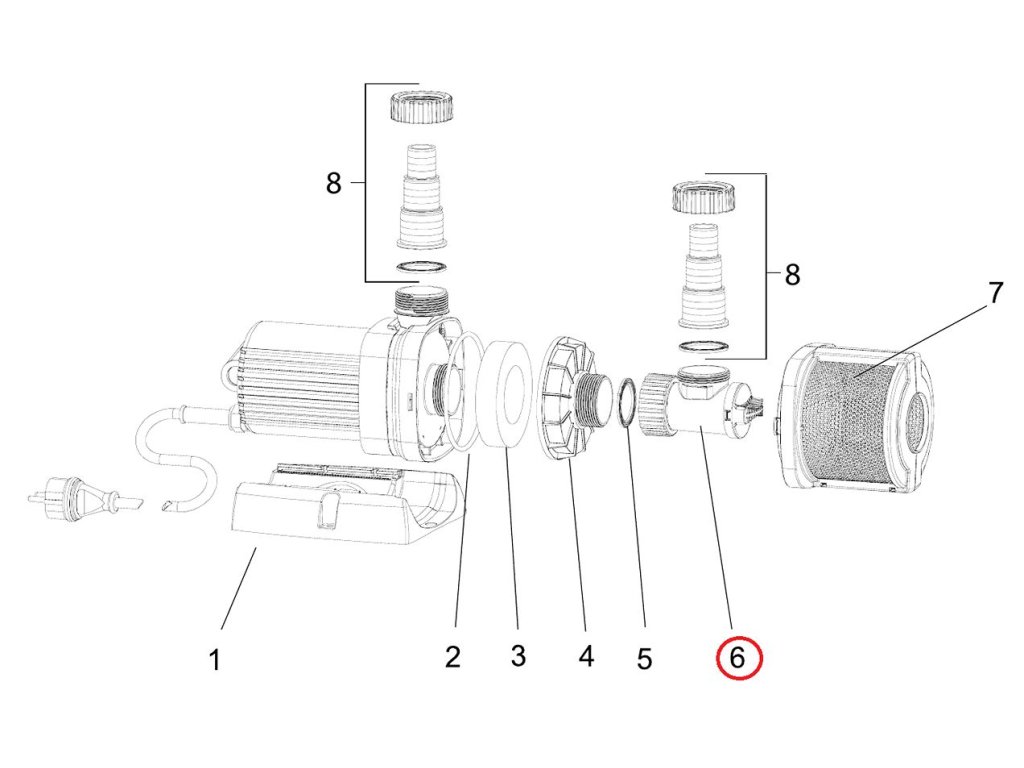 8
8
7
1
2
3
4
5
6