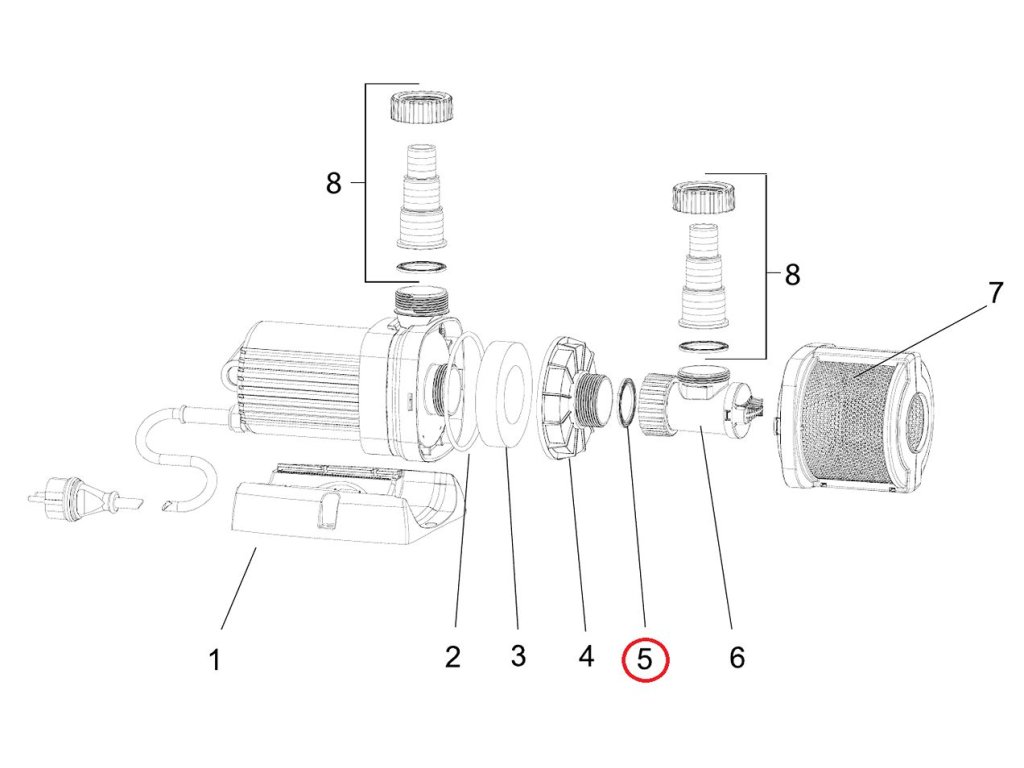 8
8
7
1
2
3
4
5
6