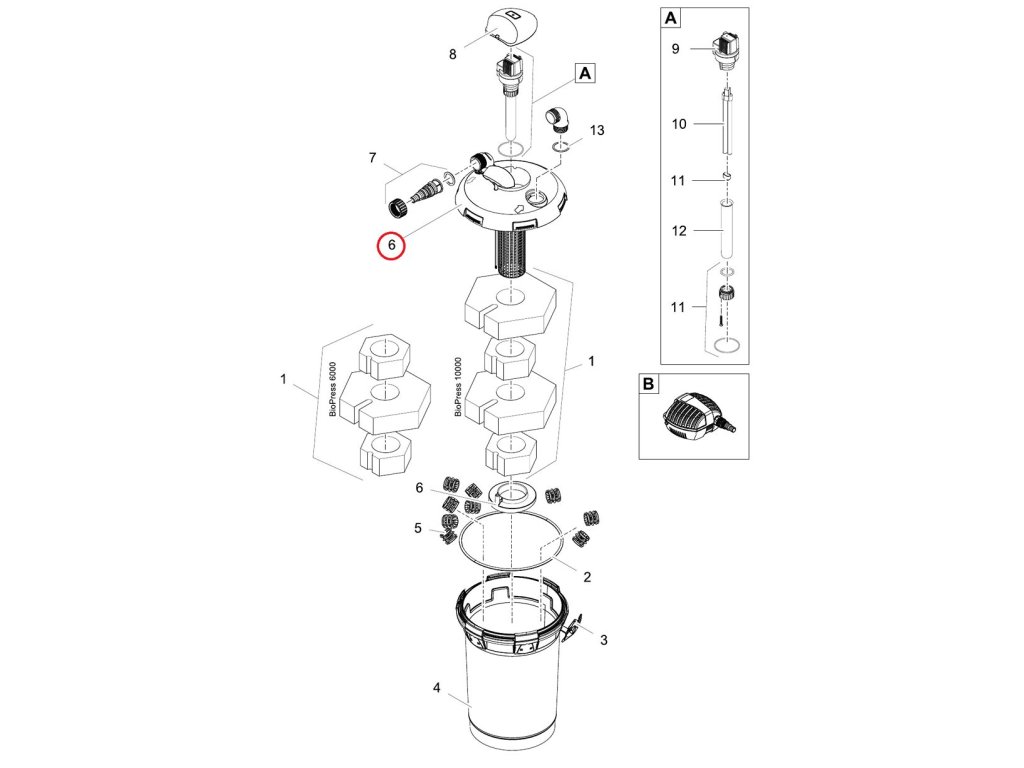 8
A
13
7
6
1
BioPress 6000
BioPress 10000
1
6
5
2
3
4
A
9
10
11
12
11
B