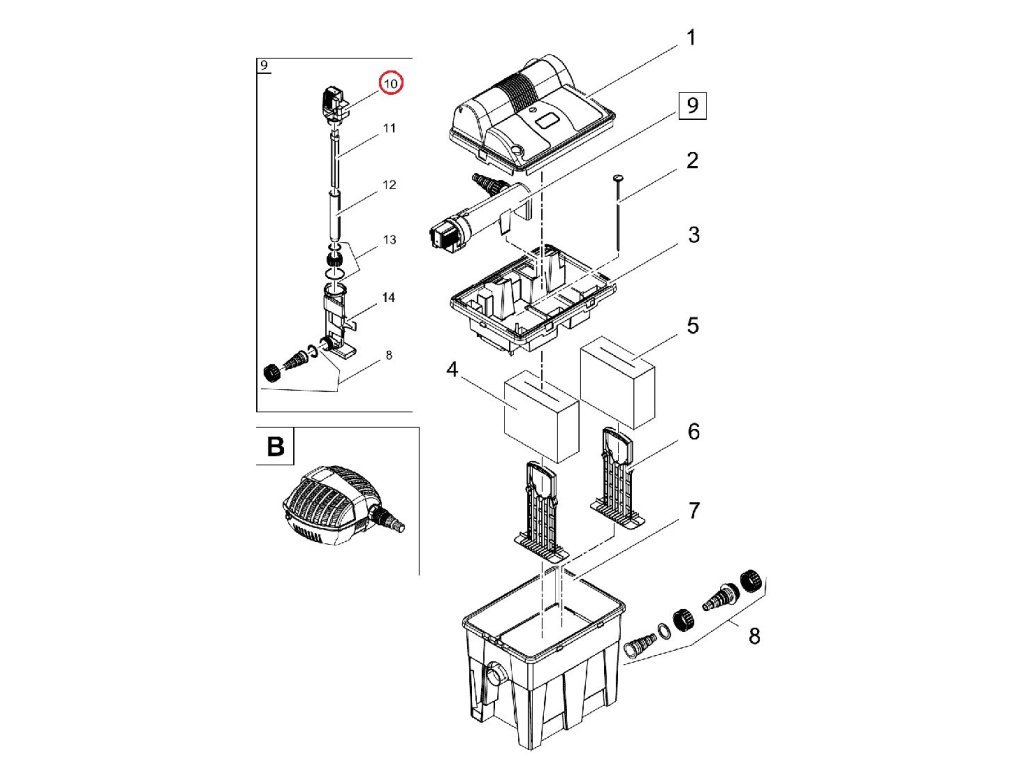 9
10
11
12
13
14
8
B
1
9
2
3
5
4
6
7
8