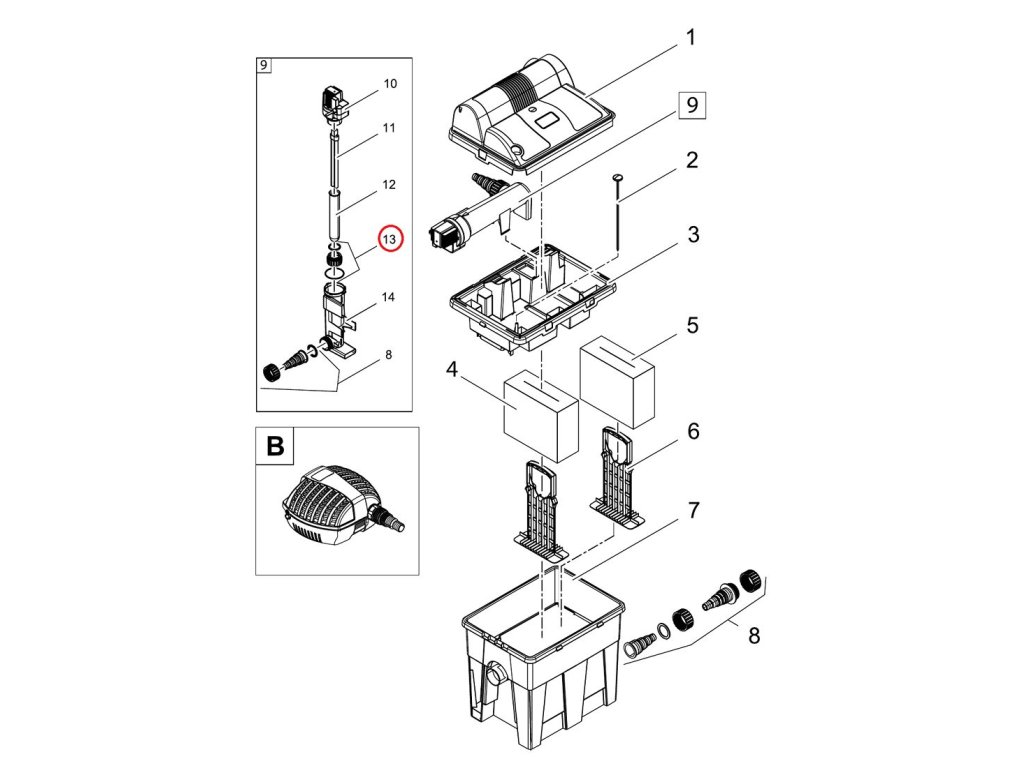 9
10
11
12
13
14
8
B
1
9
2
3
5
4
6
7
8