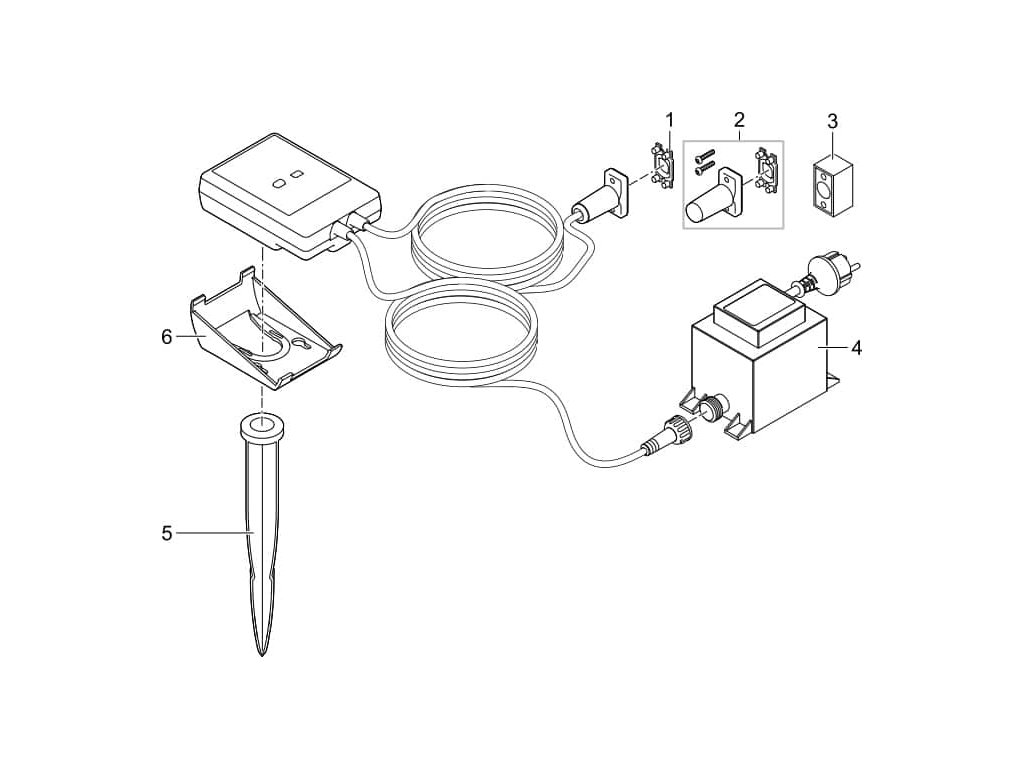 1
2
3
6
4
5