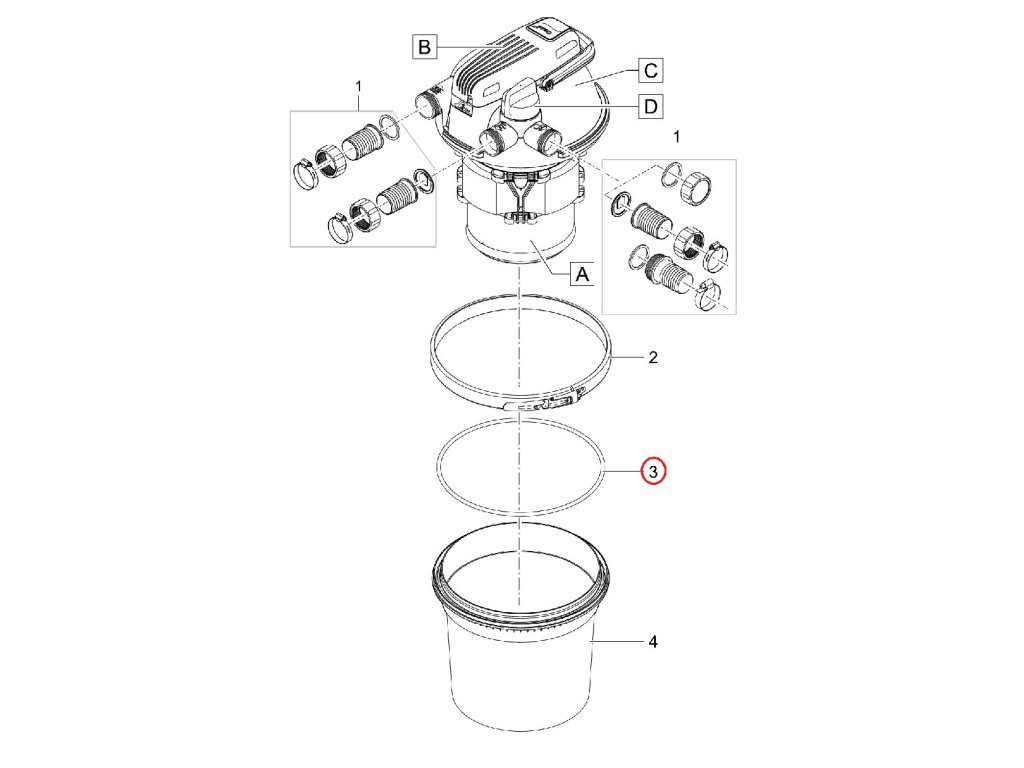 B
C
D
1
1
A
2
3
4