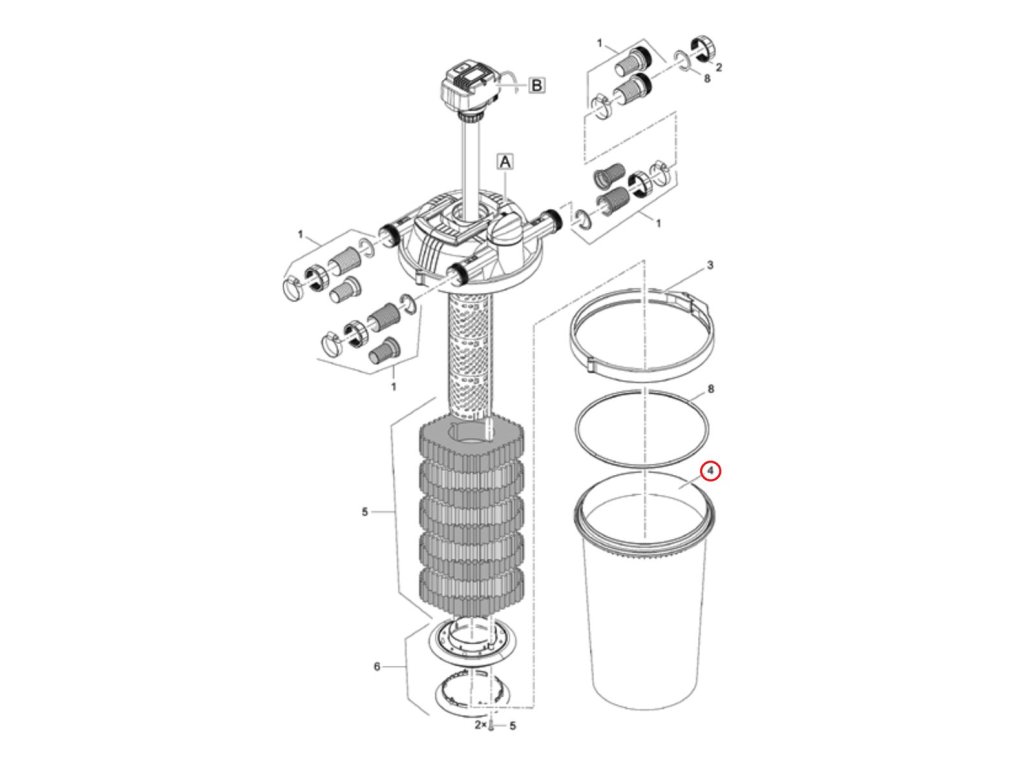 1
2
8
B
A
1
1
1
3
8
4
5
6
2× 5