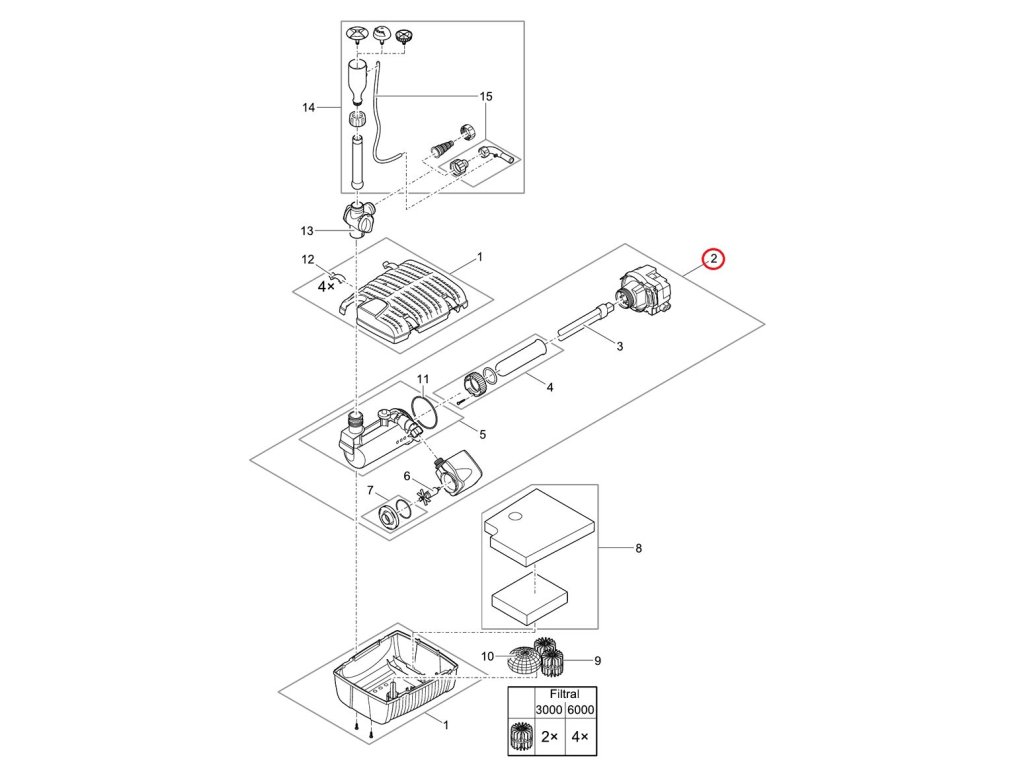 14
15
13
12
4×
1
2
3
4
11
5
6
7
8
10
9
1

| | Filtral | |
|---|---|---|
| | 3000 | 6000 |
| | 2× | 4× |