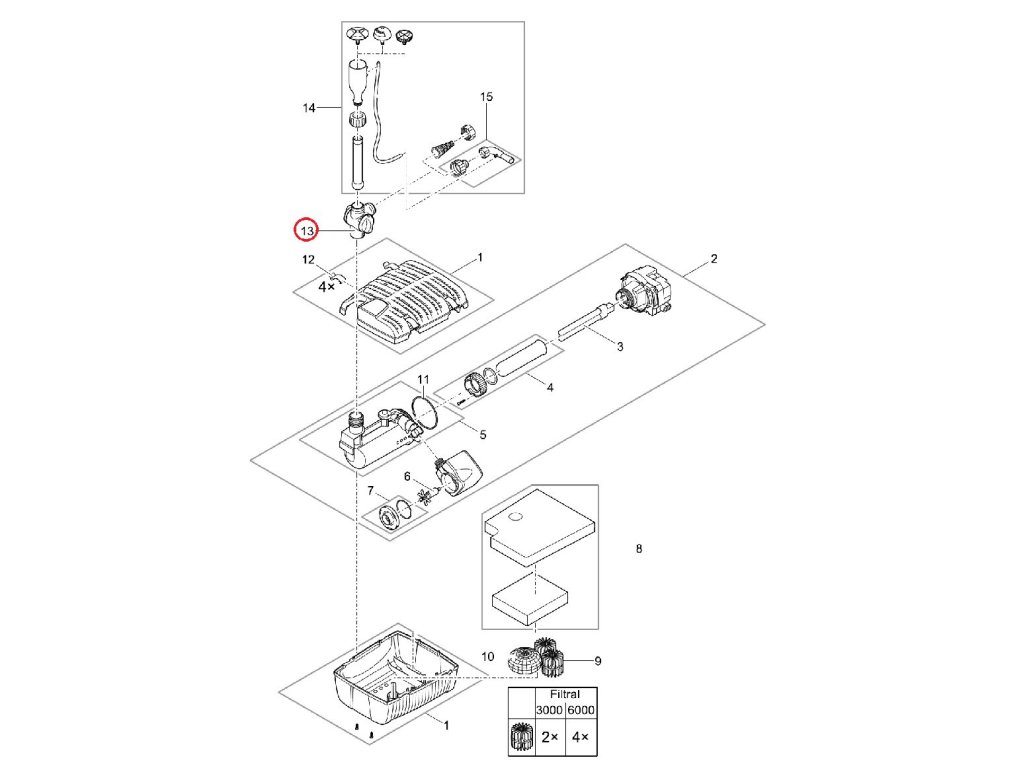 14
15
13
12
4×
1
2
3
4
11
5
6
7
8
10
9
1

| | Filtral | |
|---|---|---|
| | 3000 | 6000 |
| | 2× | 4× |