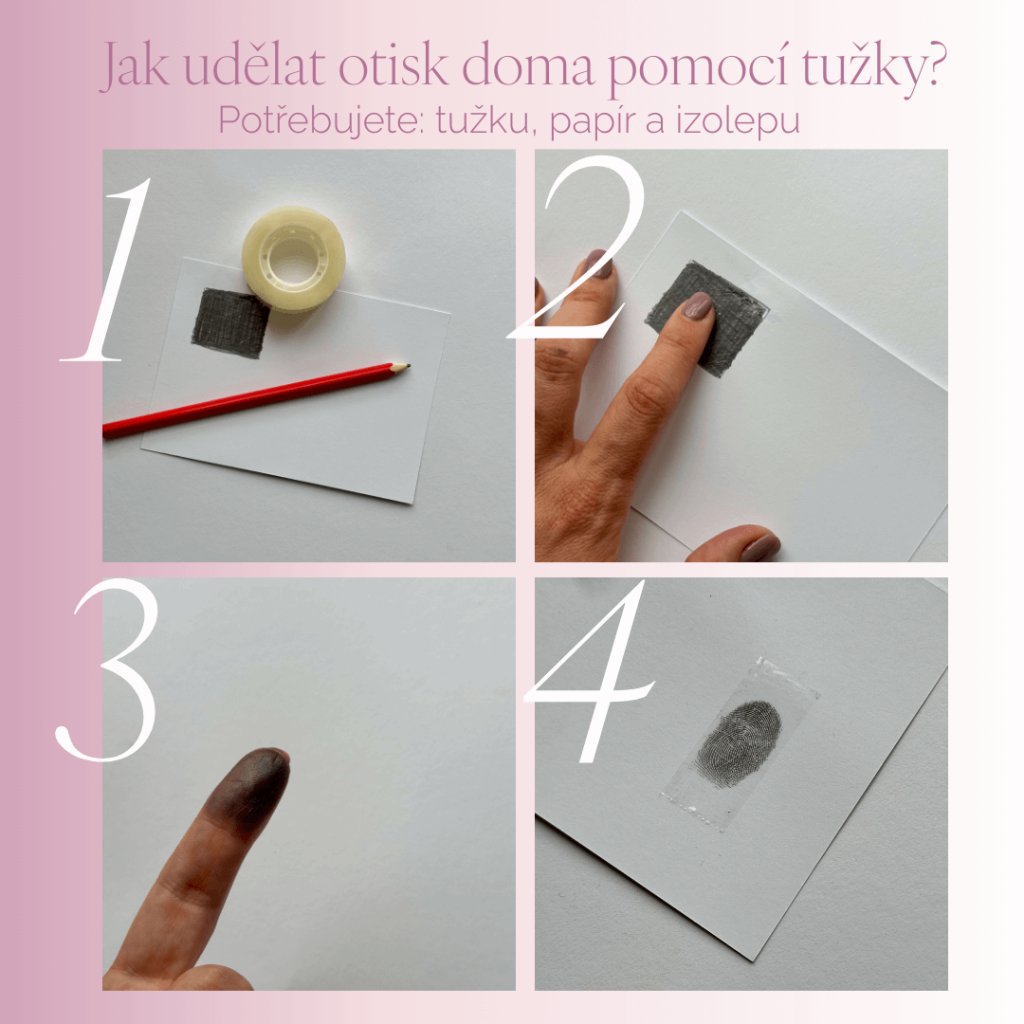 Jak udělat otisk doma pomocí tužky?
Potřebujete: tužku, papír a izolepu

1

2

3

4