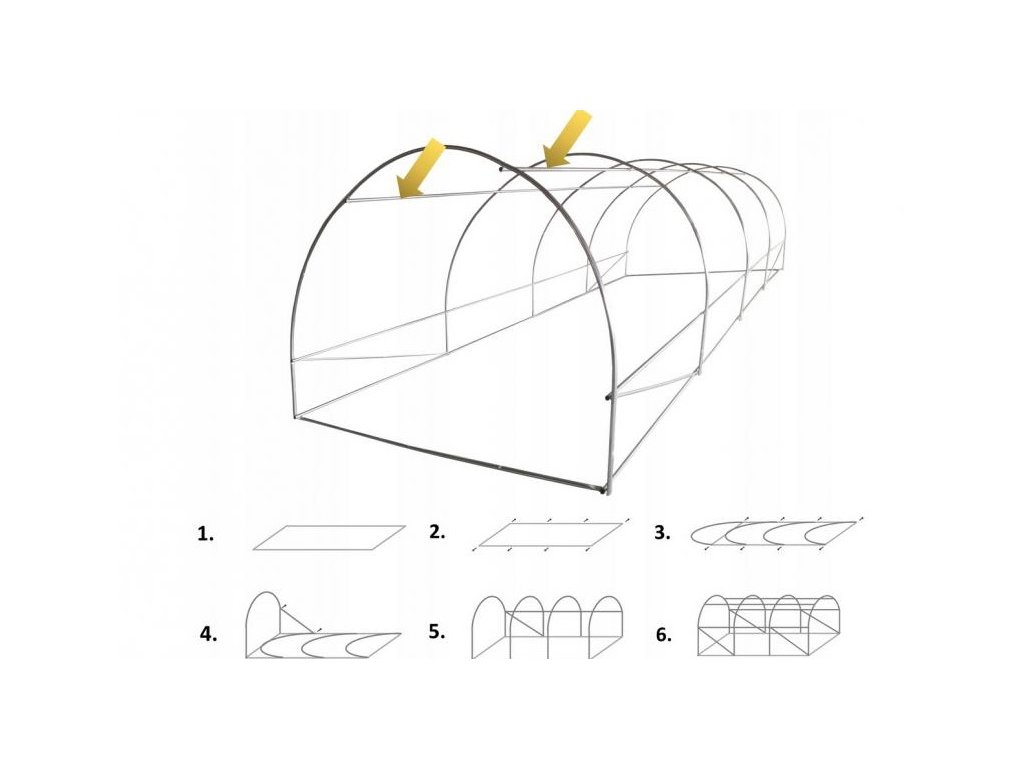 1.
2.
3.
4.
5.
6.