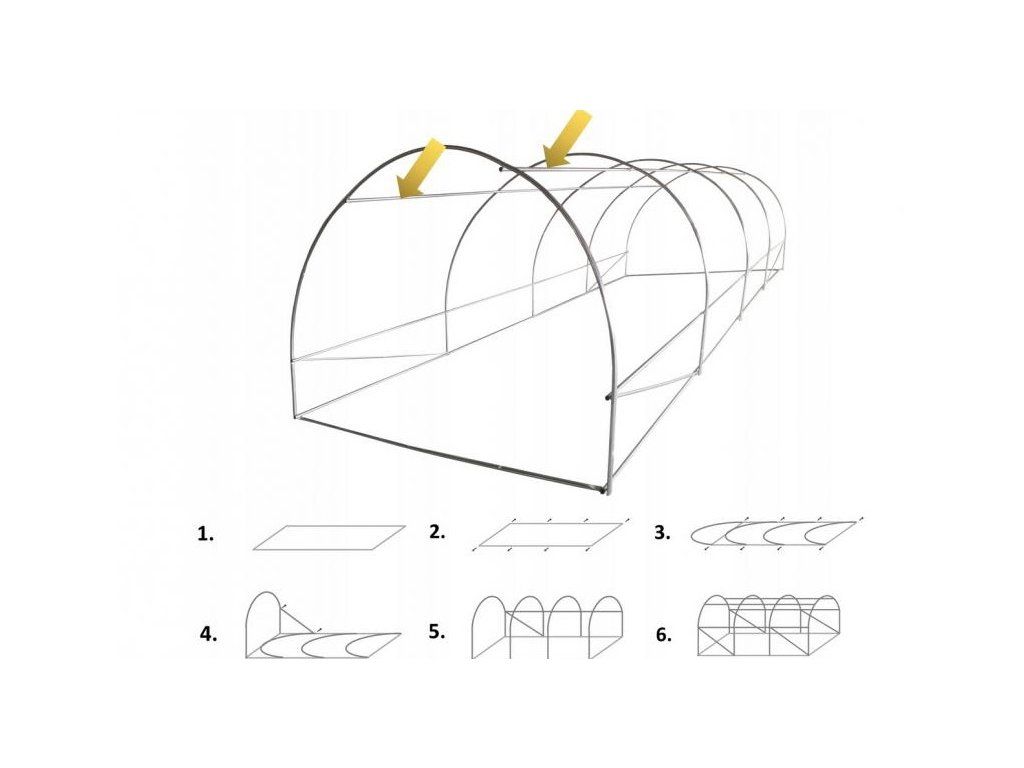 1.
2.
3.
4.
5.
6.