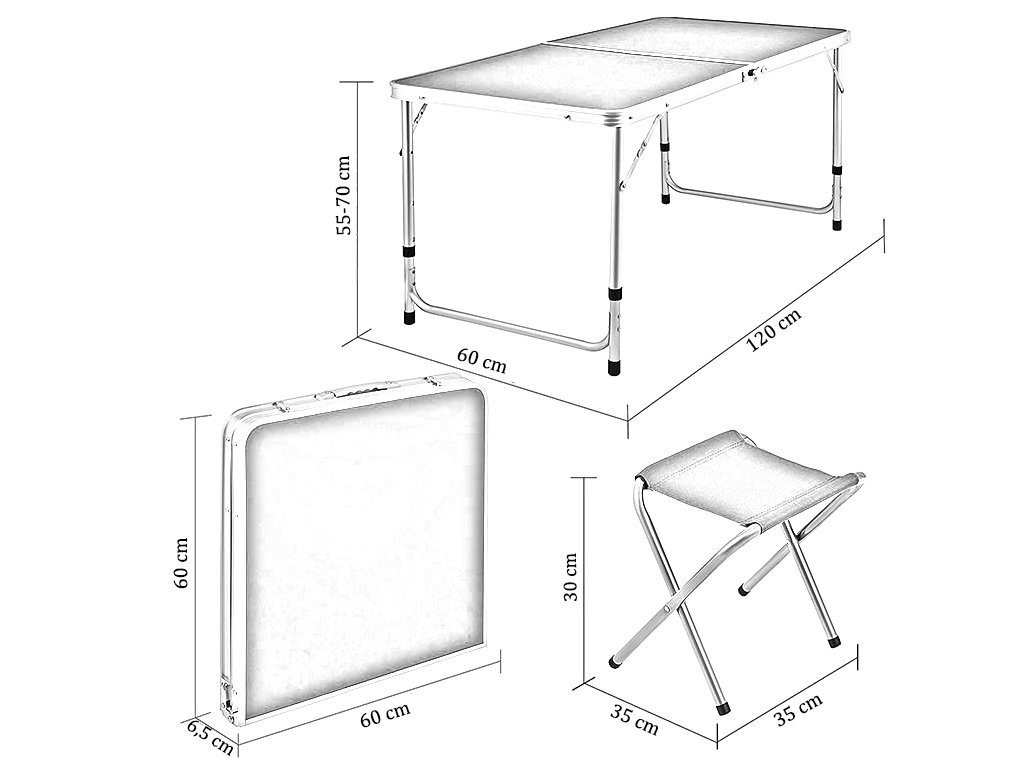 55-70 cm
60 cm
120 cm
60 cm
6,5 cm
60 cm
30 cm
35 cm
35 cm