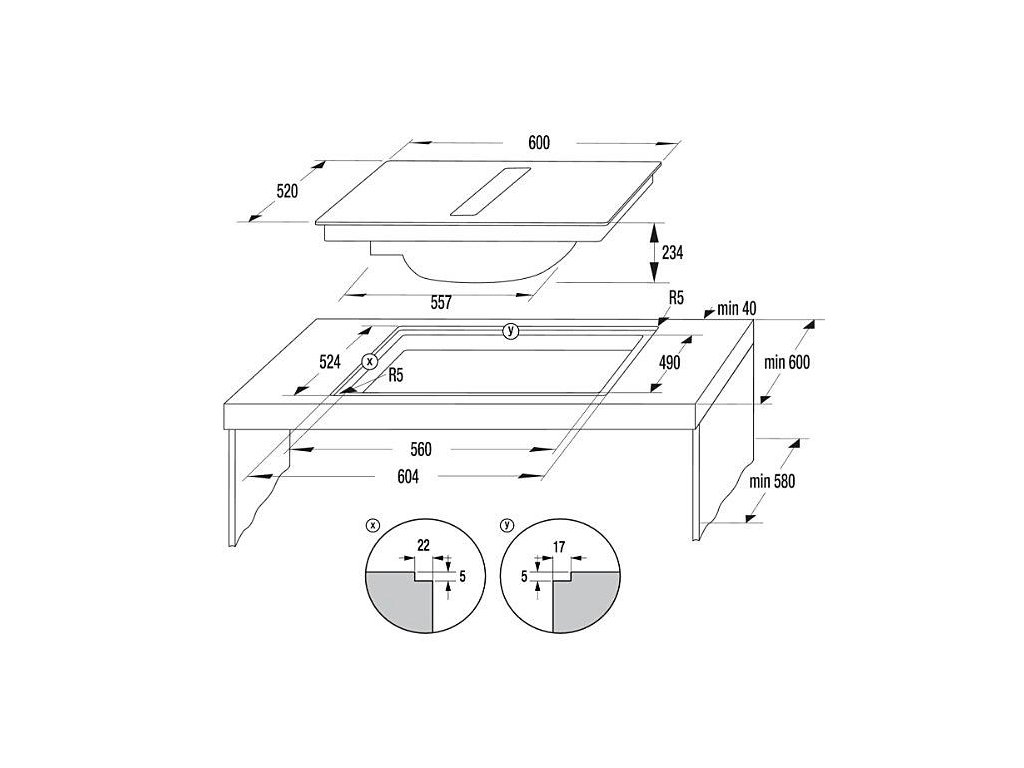 600
520
234
557
R5
min 40
y
524
x
R5
490
min 600
560
604
min 580
x
22
5
y
17
5