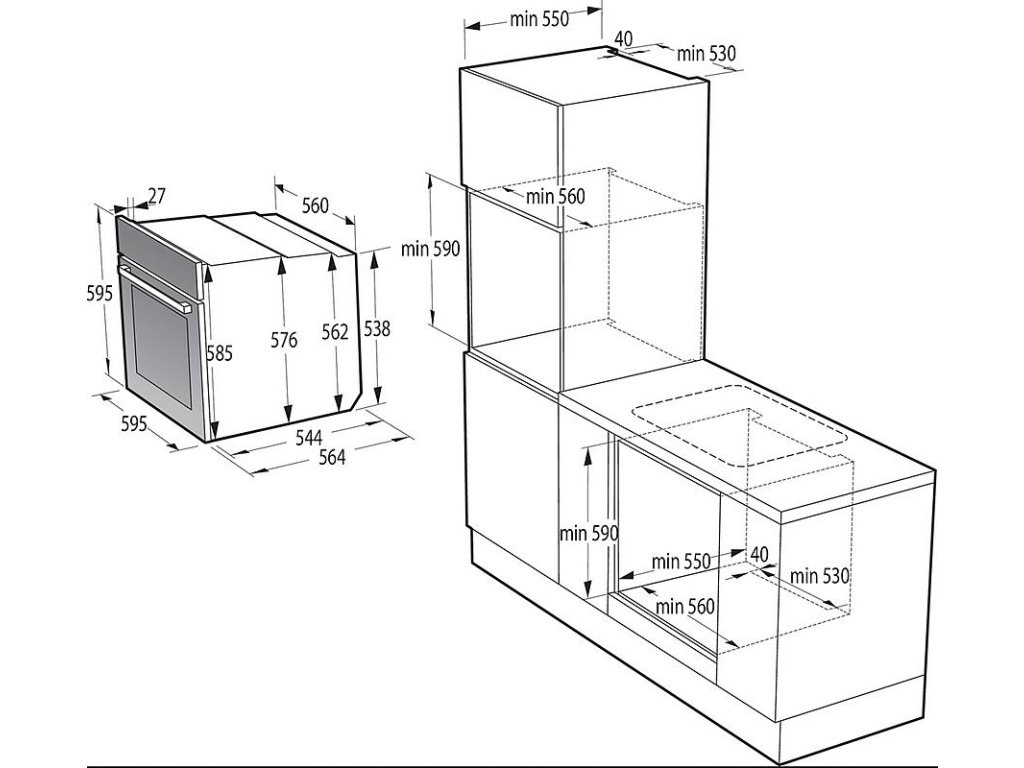 27
560
595
585
576
562
538
595
544
564
min 550
40
min 530
min 560
min 590
min 590
min 550
40
min 530
min 560