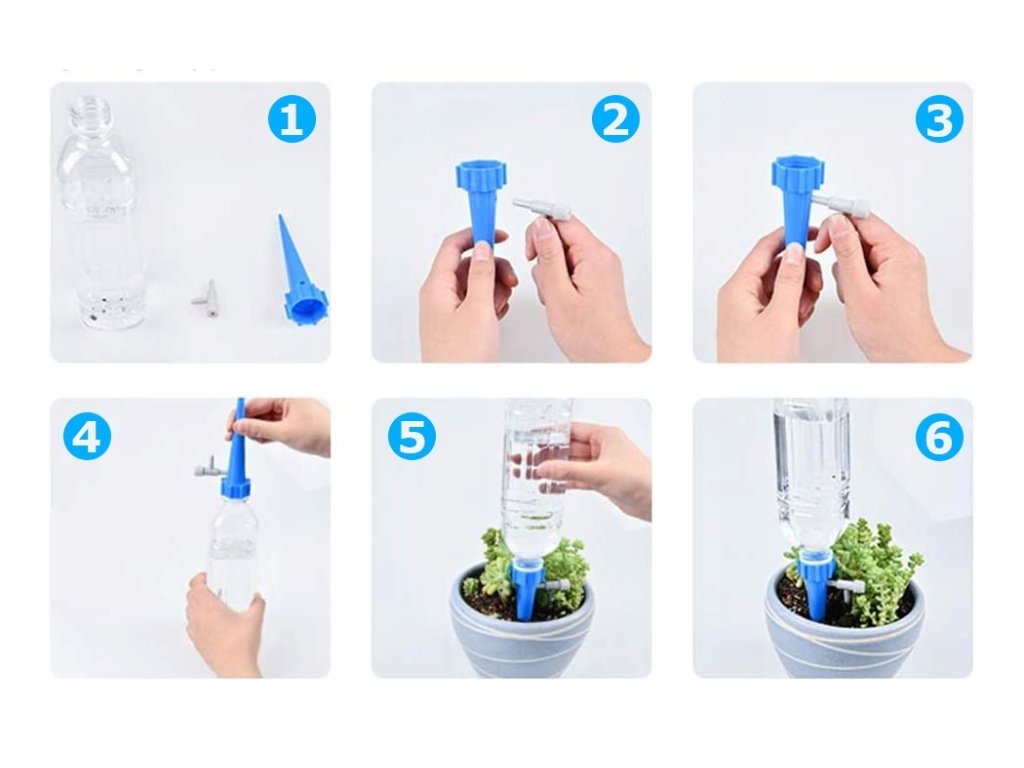 1
2
3
4
5
6