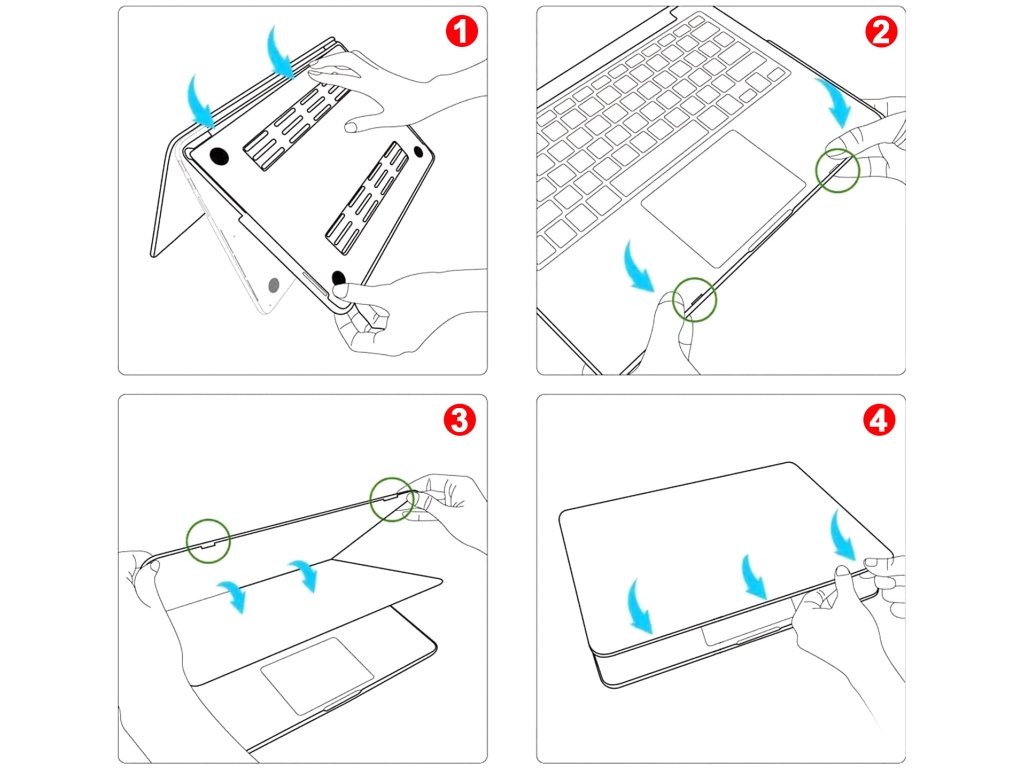 1

2

3

4