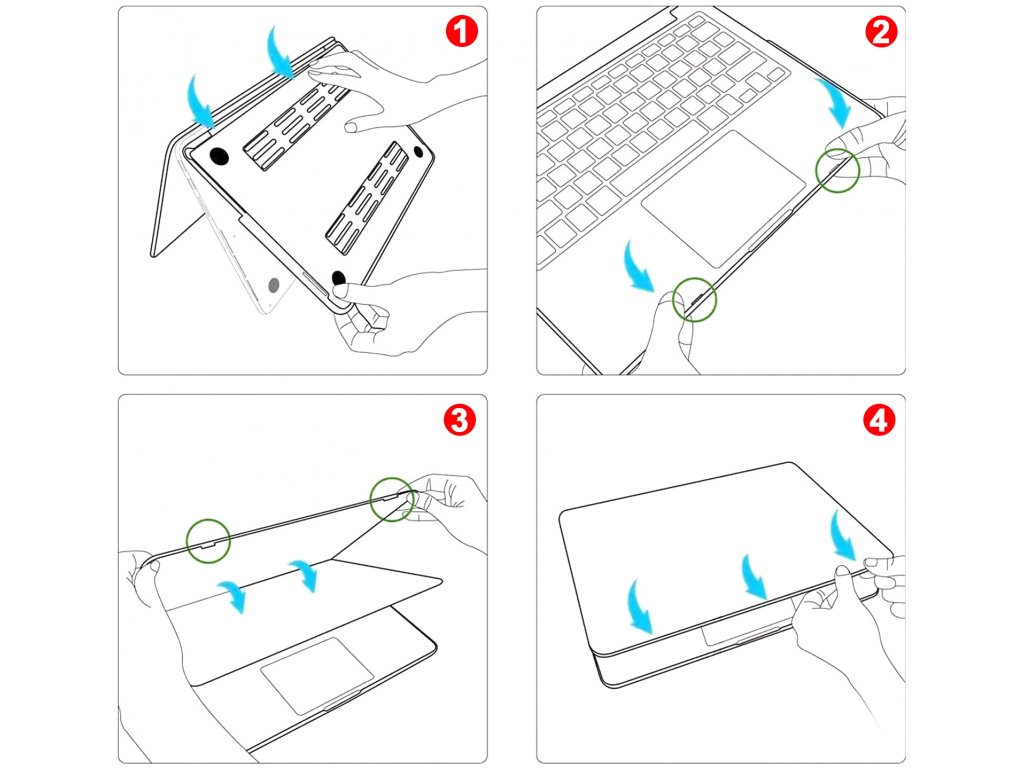 1

2

3

4