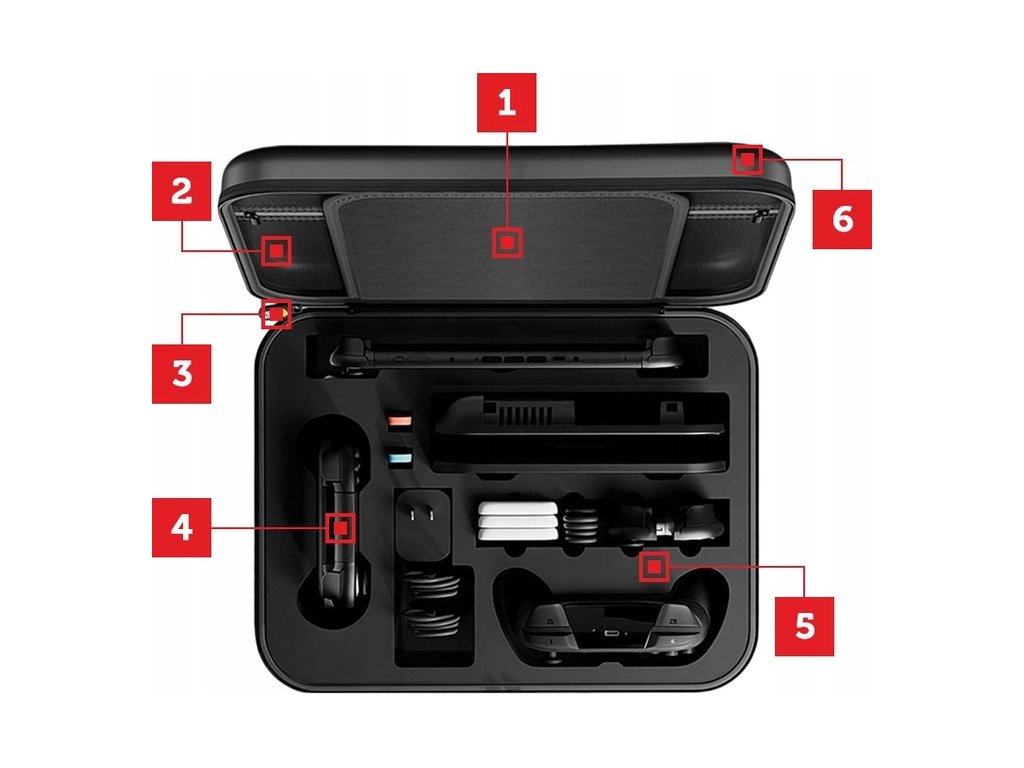 1
2
6
3
4
5