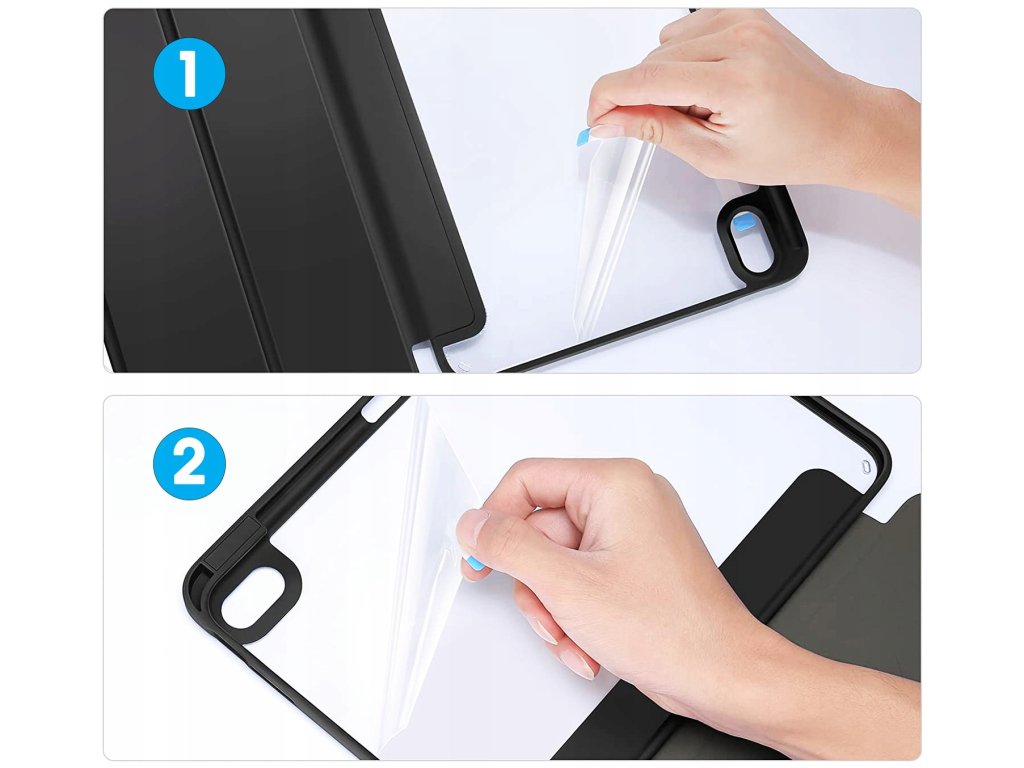 1

2