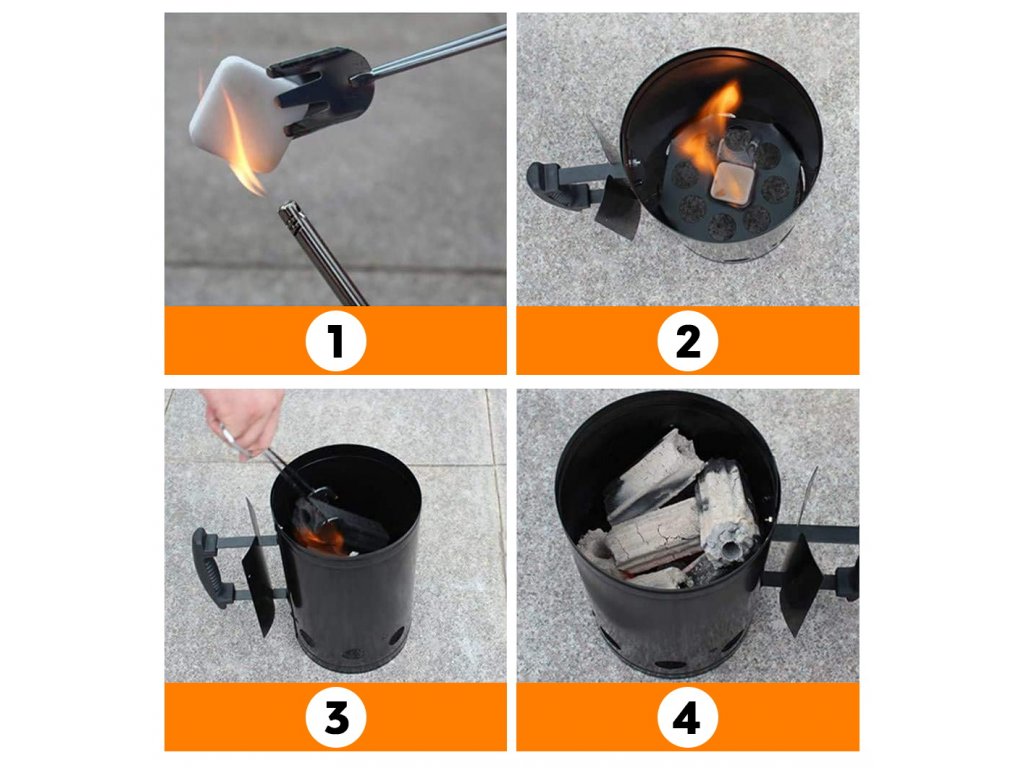 1

2

3

4