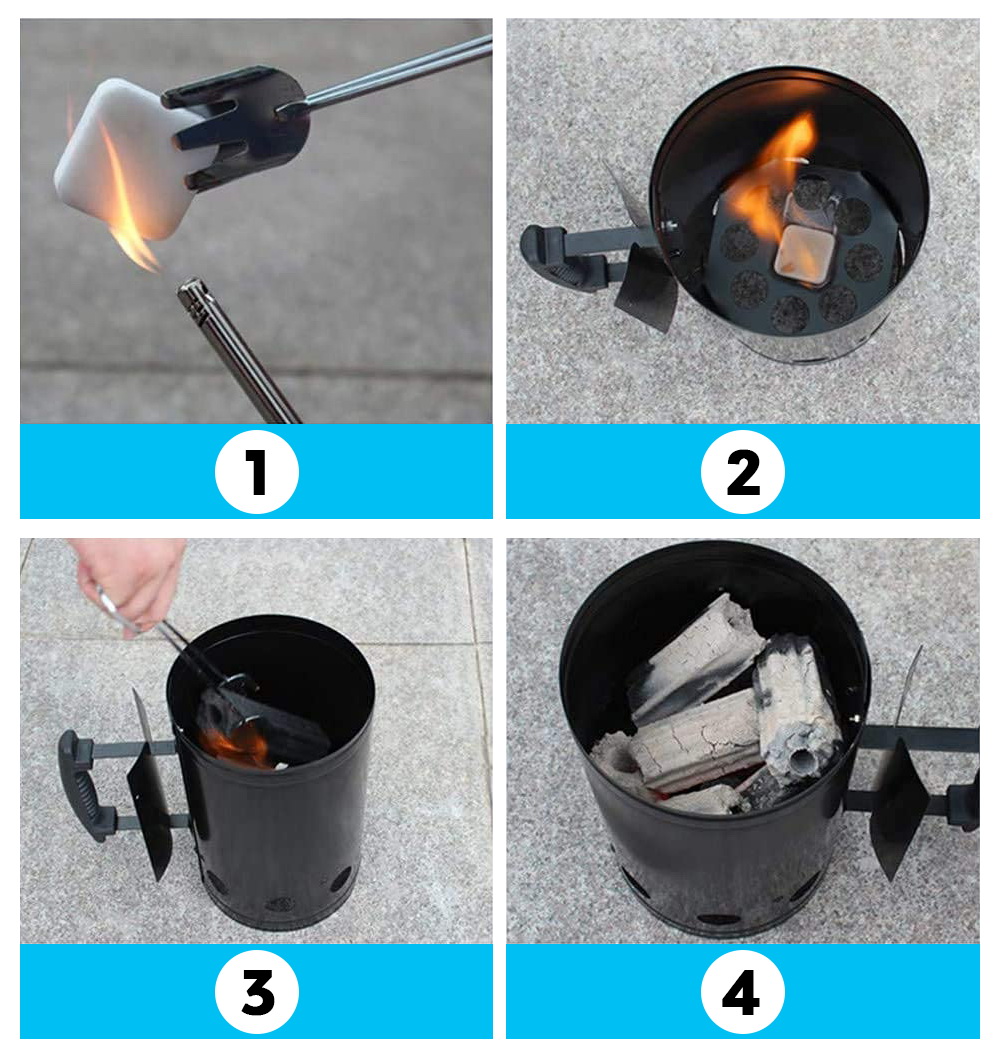 1

2

3

4